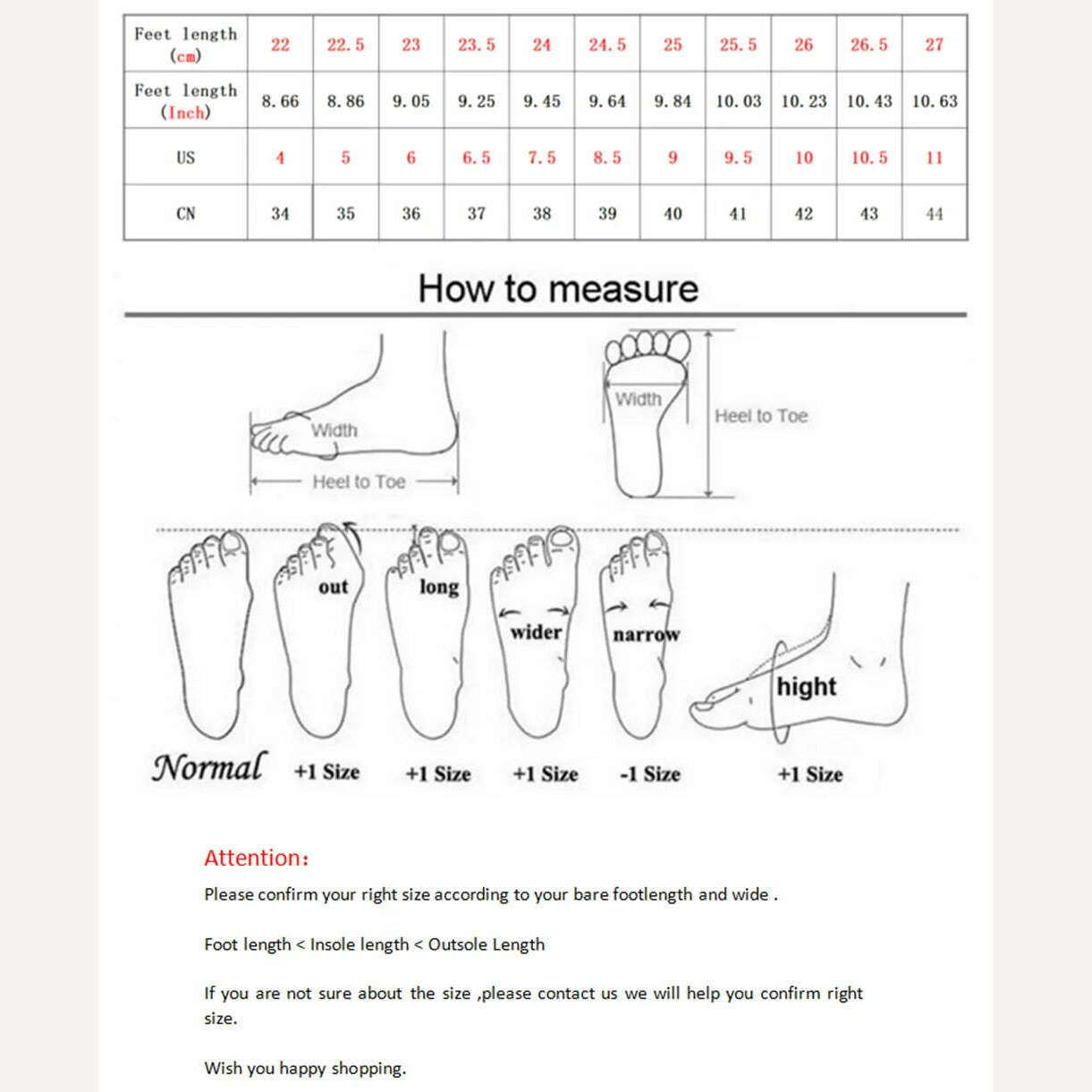 | Feet length (cm) | 22 | 22.5 | 23 | 23.5 | 24 | 24.5 | 25 | 25.5 | 26 | 26.5 | 27 |
|---|---|---|---|---|---|---|---|---|---|---|---|
| Feet length (Inch) | 8.66 | 8.86 | 9.05 | 9.25 | 9.45 | 9.64 | 9.84 | 10.03 | 10.23 | 10.43 | 10.63 |
| US | 4 | 5 | 6 | 6.5 | 7.5 | 8.5 | 9 | 9.5 | 10 | 10.5 | 11 |
| CN | 34 | 35 | 36 | 37 | 38 | 39 | 40 | 41 | 42 | 43 | 44 |

How to measure

Width
Heel to Toe
Width
Heel to Toe

out
long
wider
narrow
hight

Normal
+1 Size
+1 Size
+1 Size
-1 Size
+1 Size

Attention:
Please confirm your right size according to your bare footlength and wide .

Foot length < Insole length < Outsole Length

If you are not sure about the size ,please contact us we will help you confirm right size.

Wish you happy shopping.