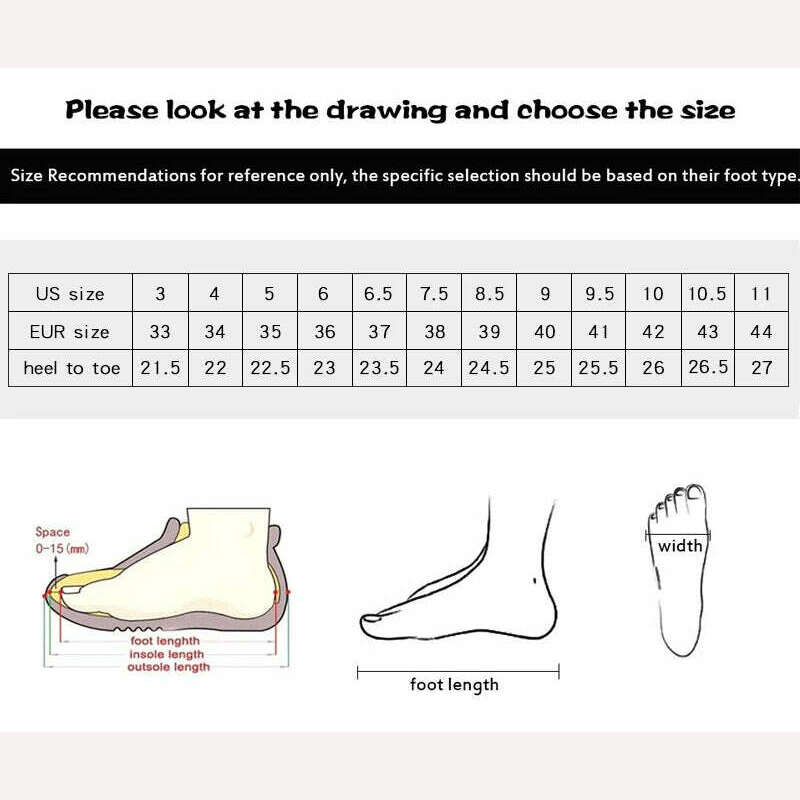 Please look at the drawing and choose the size

Size Recommendations for reference only, the specific selection should be based on their foot type.

| US size | 3 | 4 | 5 | 6 | 6.5 | 7.5 | 8.5 | 9 | 9.5 | 10 | 10.5 | 11 |
|---|---|---|---|---|---|---|---|---|---|---|---|---|
| EUR size | 33 | 34 | 35 | 36 | 37 | 38 | 39 | 40 | 41 | 42 | 43 | 44 |
| heel to toe | 21.5 | 22 | 22.5 | 23 | 23.5 | 24 | 24.5 | 25 | 25.5 | 26 | 26.5 | 27 |

Space
0-15 (mm)
foot lenghth
insole length
outsole length

foot length

width