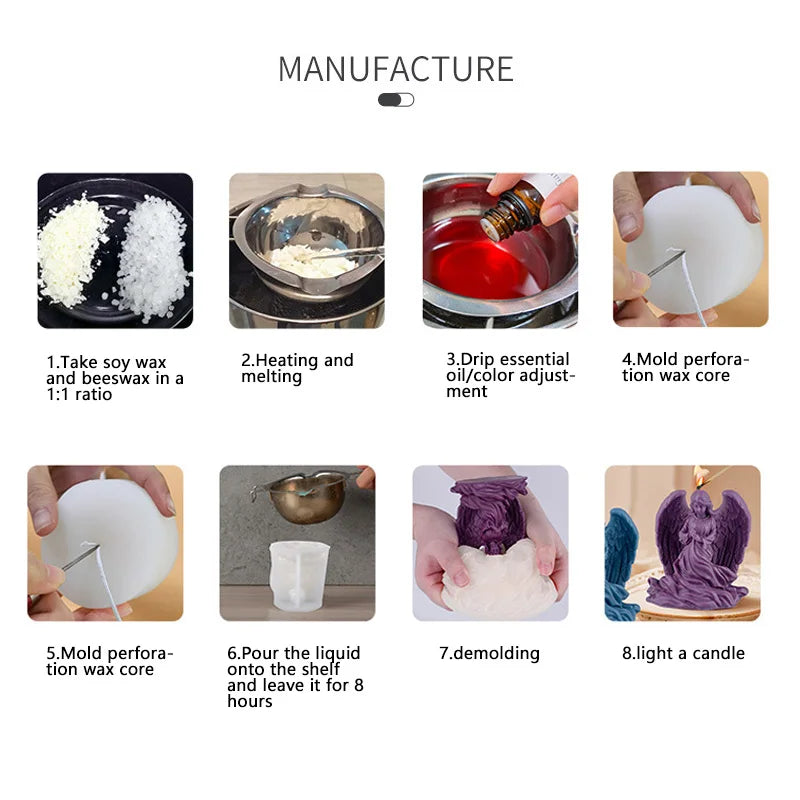 MANUFACTURE

1.Take soy wax and beeswax in a 1:1 ratio

2.Heating and melting

3.Drip essential oil/color adjustment

4.Mold perforation wax core

5.Mold perforation wax core

6.Pour the liquid onto the shelf and leave it for 8 hours

7.demolding

8.light a candle