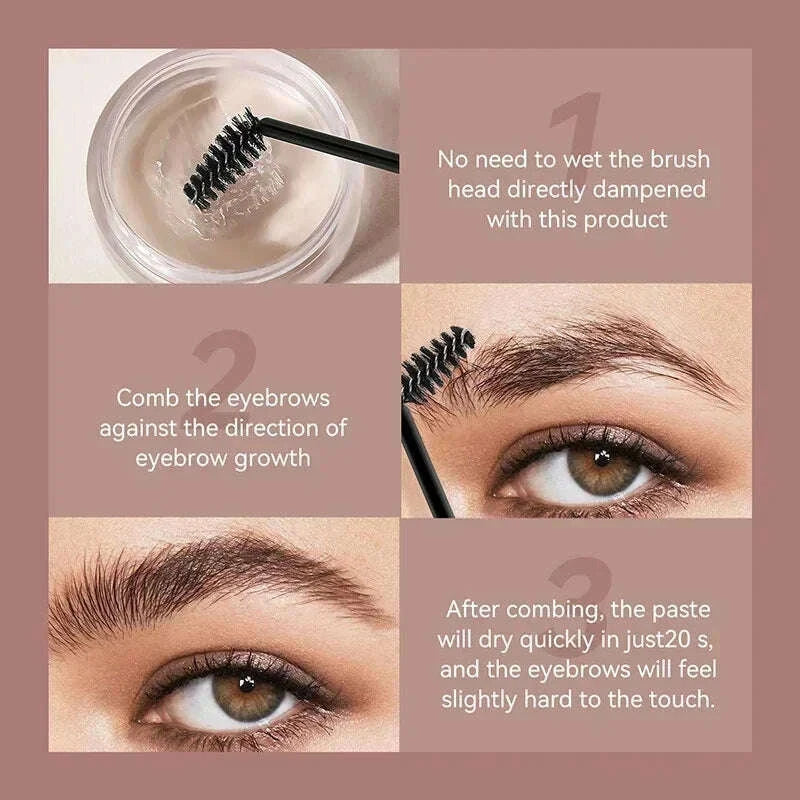 1

No need to wet the brush head directly dampened with this product

2

Comb the eyebrows against the direction of eyebrow growth

3

After combing, the paste will dry quickly in just20 s, and the eyebrows will feel slightly hard to the touch.