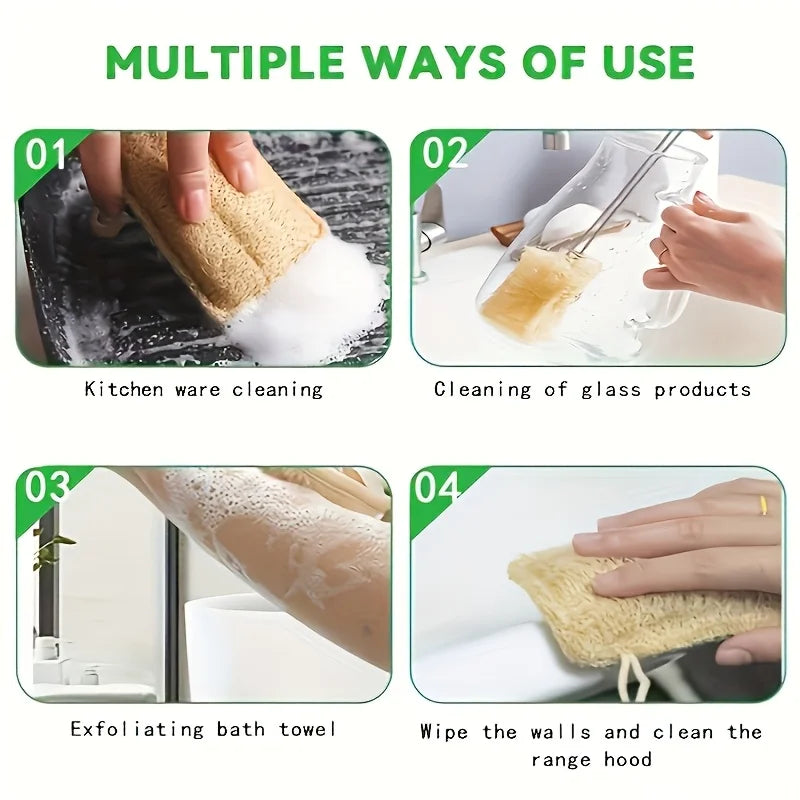 MULTIPLE WAYS OF USE

01

Kitchen ware cleaning

02

Cleaning of glass products

03

Exfoliating bath towel

04

Wipe the walls and clean the range hood