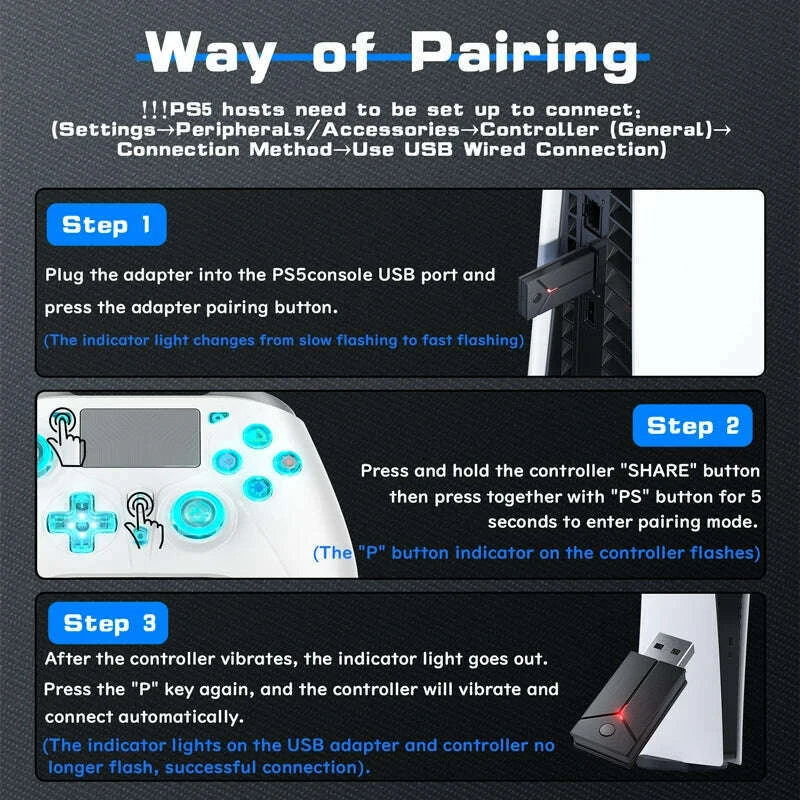 Way of Pairing

!!!PS5 hosts need to be set up to connect: (Settings→Peripherals/Accessories→Controller (General)→ Connection Method→Use USB Wired Connection)

Step 1

Plug the adapter into the PS5console USB port and press the adapter pairing button.

(The indicator light changes from slow flashing to fast flashing)

Step 2

Press and hold the controller "SHARE" button then press together with "PS" button for 5 seconds to enter pairing mode.

(The "P" button indicator on the controller flashes)

Step 3

After the controller vibrates, the indicator light goes out. Press the "P" key again, and the controller will vibrate and connect automatically.

(The indicator lights on the USB adapter and controller no longer flash, successful connection).