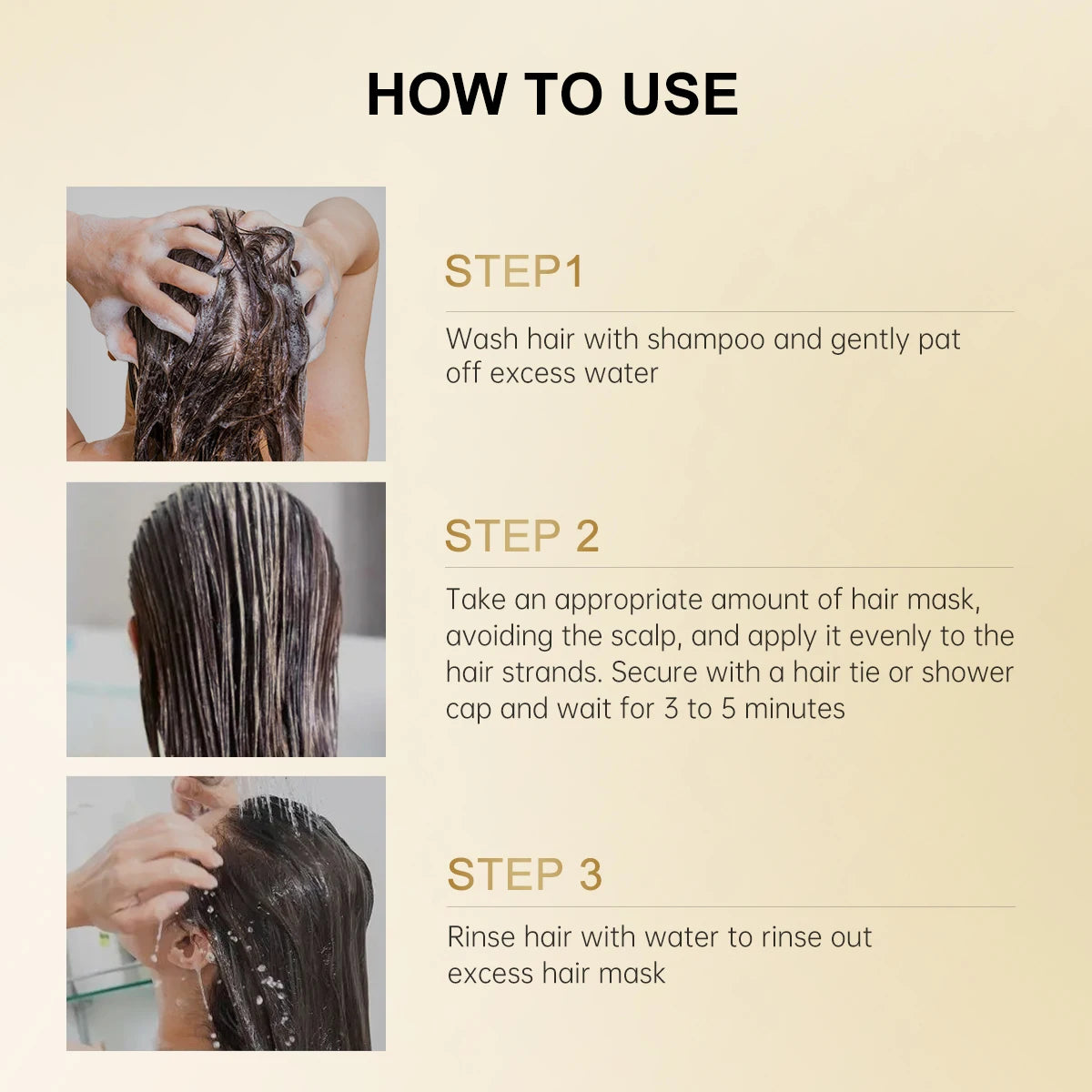 HOW TO USE

STEP1

Wash hair with shampoo and gently pat off excess water

STEP 2

Take an appropriate amount of hair mask, avoiding the scalp, and apply it evenly to the hair strands. Secure with a hair tie or shower cap and wait for 3 to 5 minutes

STEP 3

Rinse hair with water to rinse out excess hair mask