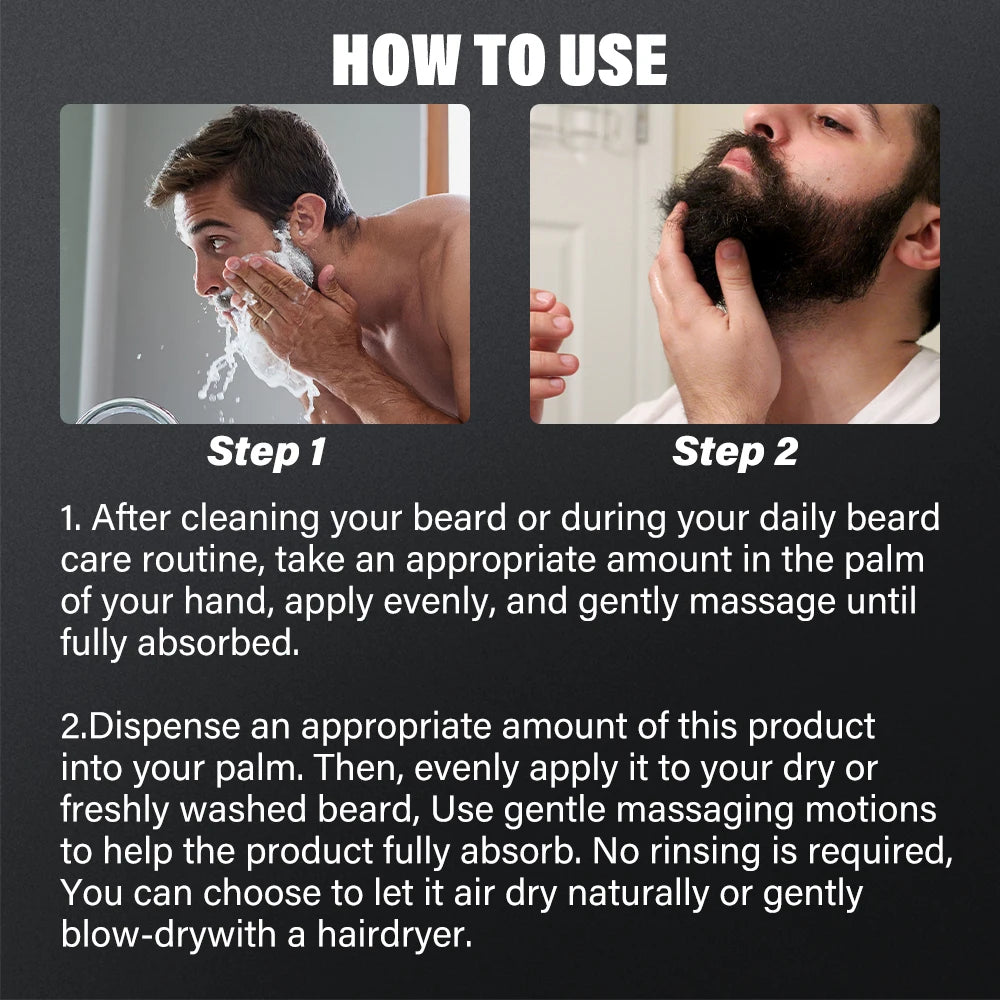 HOW TO USE

Step 1

Step 2

1. After cleaning your beard or during your daily beard care routine, take an appropriate amount in the palm of your hand, apply evenly, and gently massage until fully absorbed.

2.Dispense an appropriate amount of this product into your palm. Then, evenly apply it to your dry or freshly washed beard, Use gentle massaging motions to help the product fully absorb. No rinsing is required, You can choose to let it air dry naturally or gently blow-drywith a hairdryer.