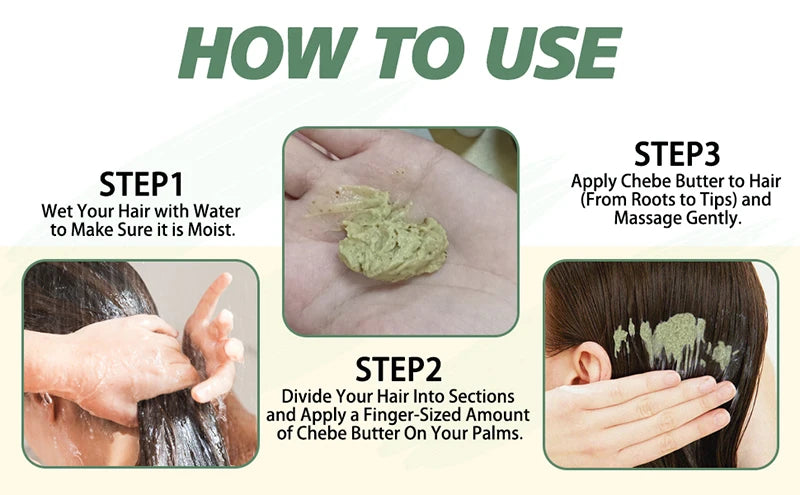 HOW TO USE

STEP1
Wet Your Hair with Water to Make Sure it is Moist.

STEP2
Divide Your Hair Into Sections and Apply a Finger-Sized Amount of Chebe Butter On Your Palms.

STEP3
Apply Chebe Butter to Hair (From Roots to Tips) and Massage Gently.