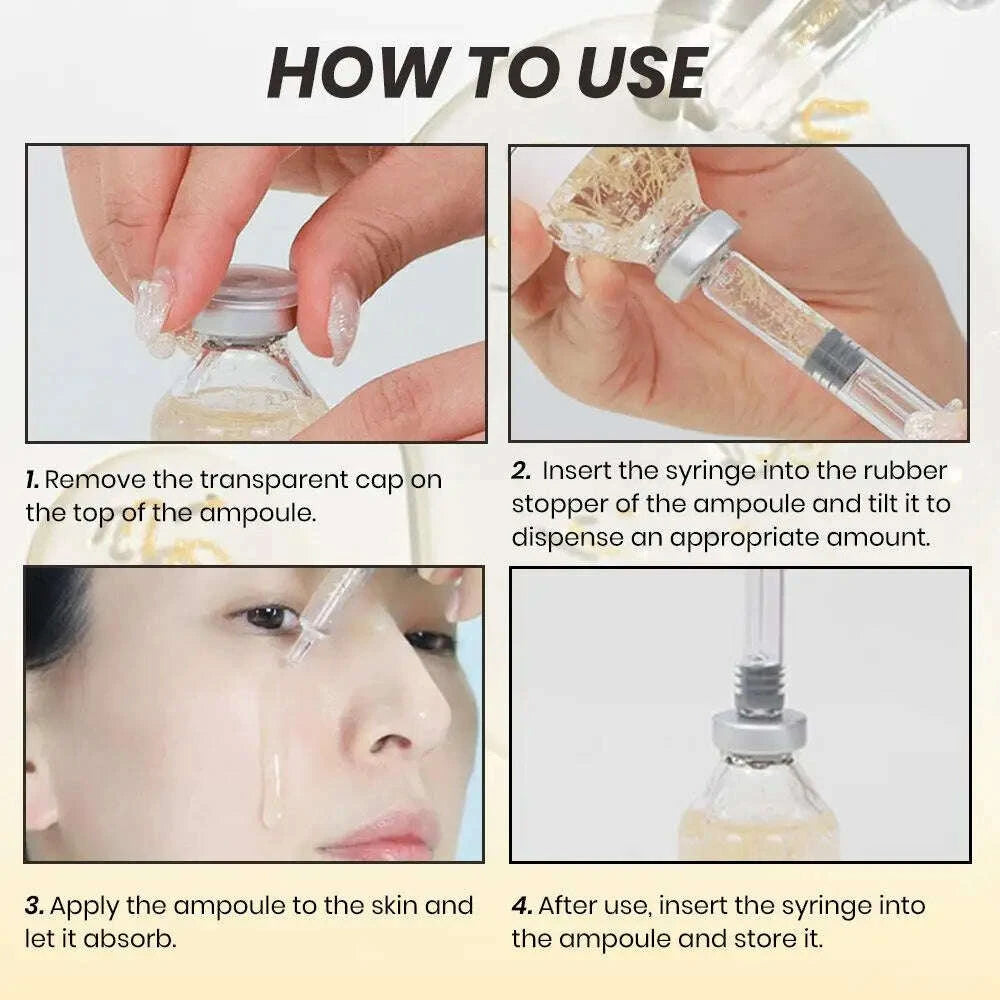 HOW TO USE

1. Remove the transparent cap on the top of the ampoule.

2. Insert the syringe into the rubber stopper of the ampoule and tilt it to dispense an appropriate amount.

3. Apply the ampoule to the skin and let it absorb.

4. After use, insert the syringe into the ampoule and store it.