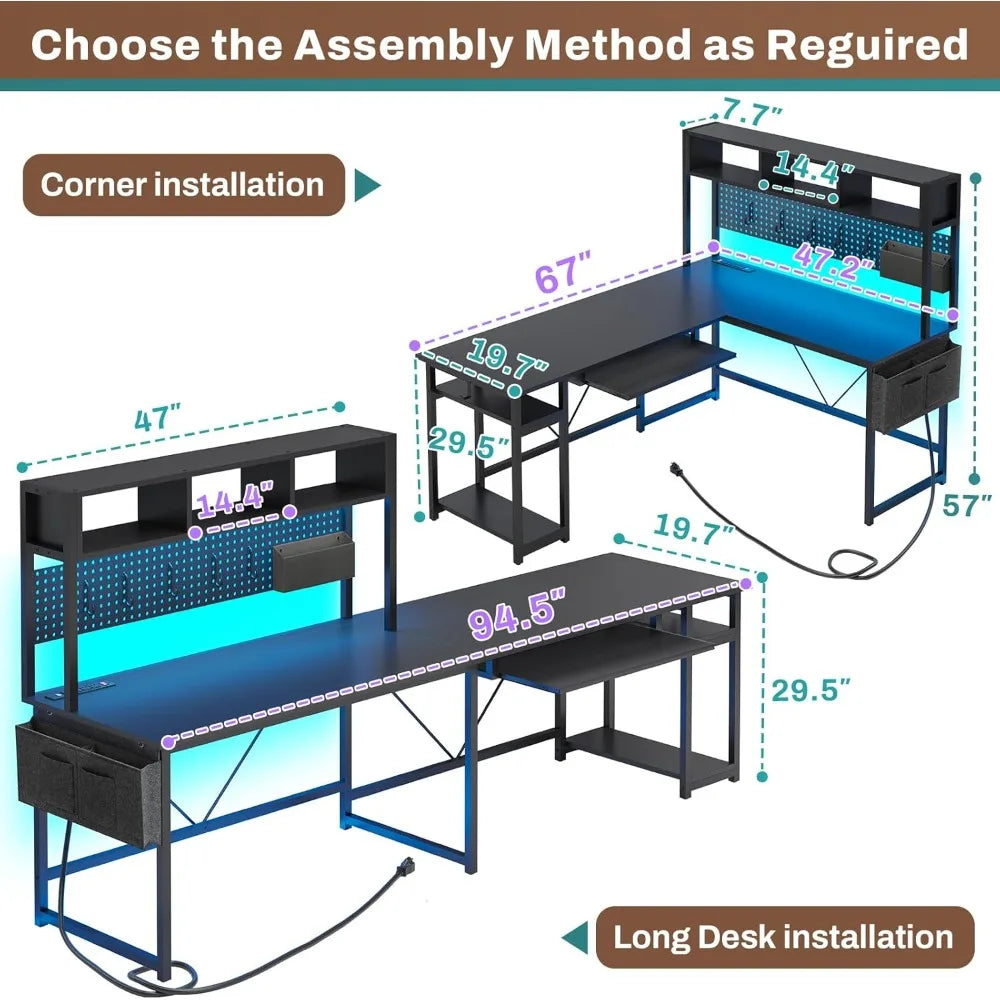 Choose the Assembly Method as Reguired

Corner installation

7.7"

14.4"

67"

47.2"

19.7"

29.5"

57"

47"

14.4"

19.7"

94.5"

29.5"

Long Desk installation