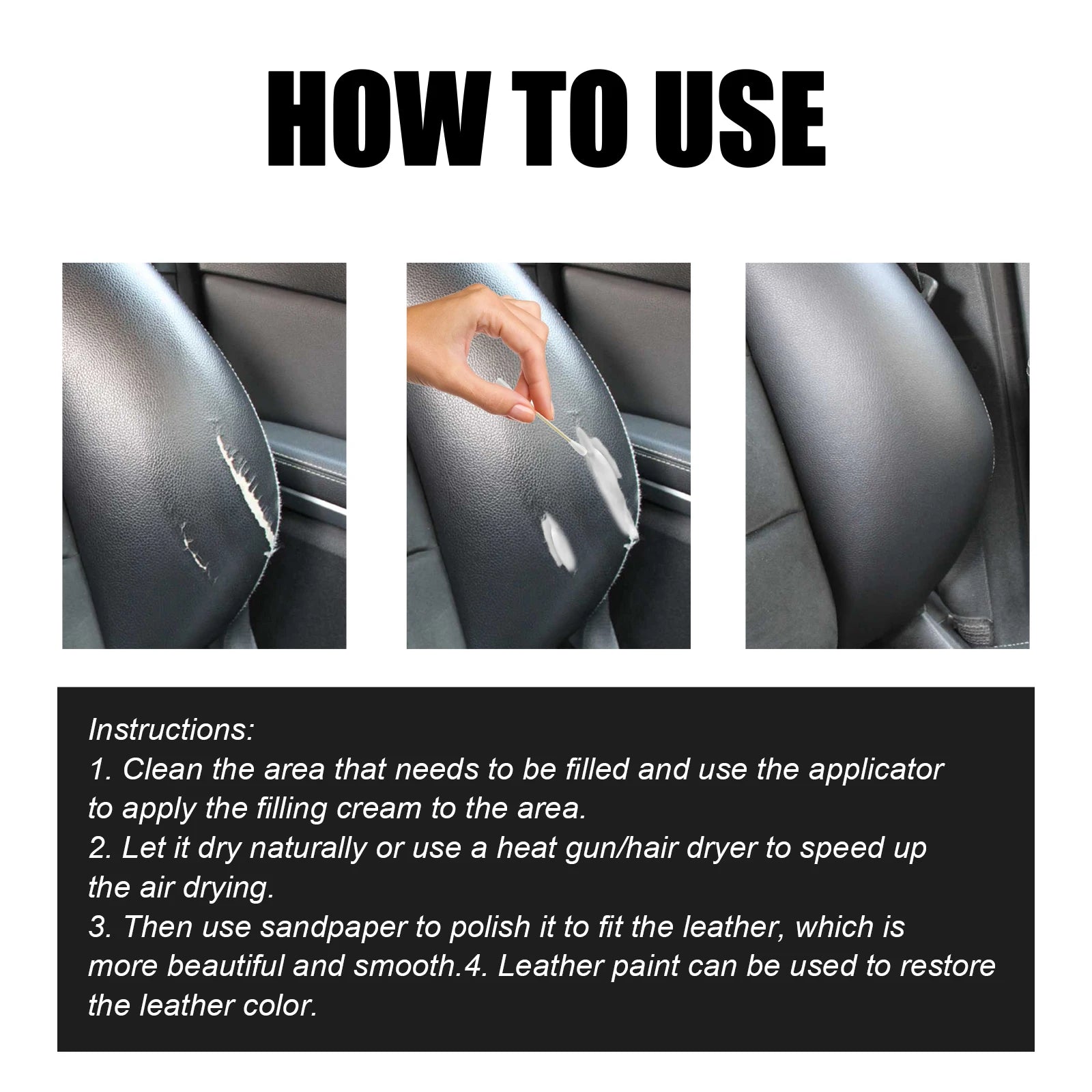 HOW TO USE

Instructions:
1. Clean the area that needs to be filled and use the applicator to apply the filling cream to the area.
2. Let it dry naturally or use a heat gun/hair dryer to speed up the air drying.
3. Then use sandpaper to polish it to fit the leather, which is more beautiful and smooth.4. Leather paint can be used to restore the leather color.