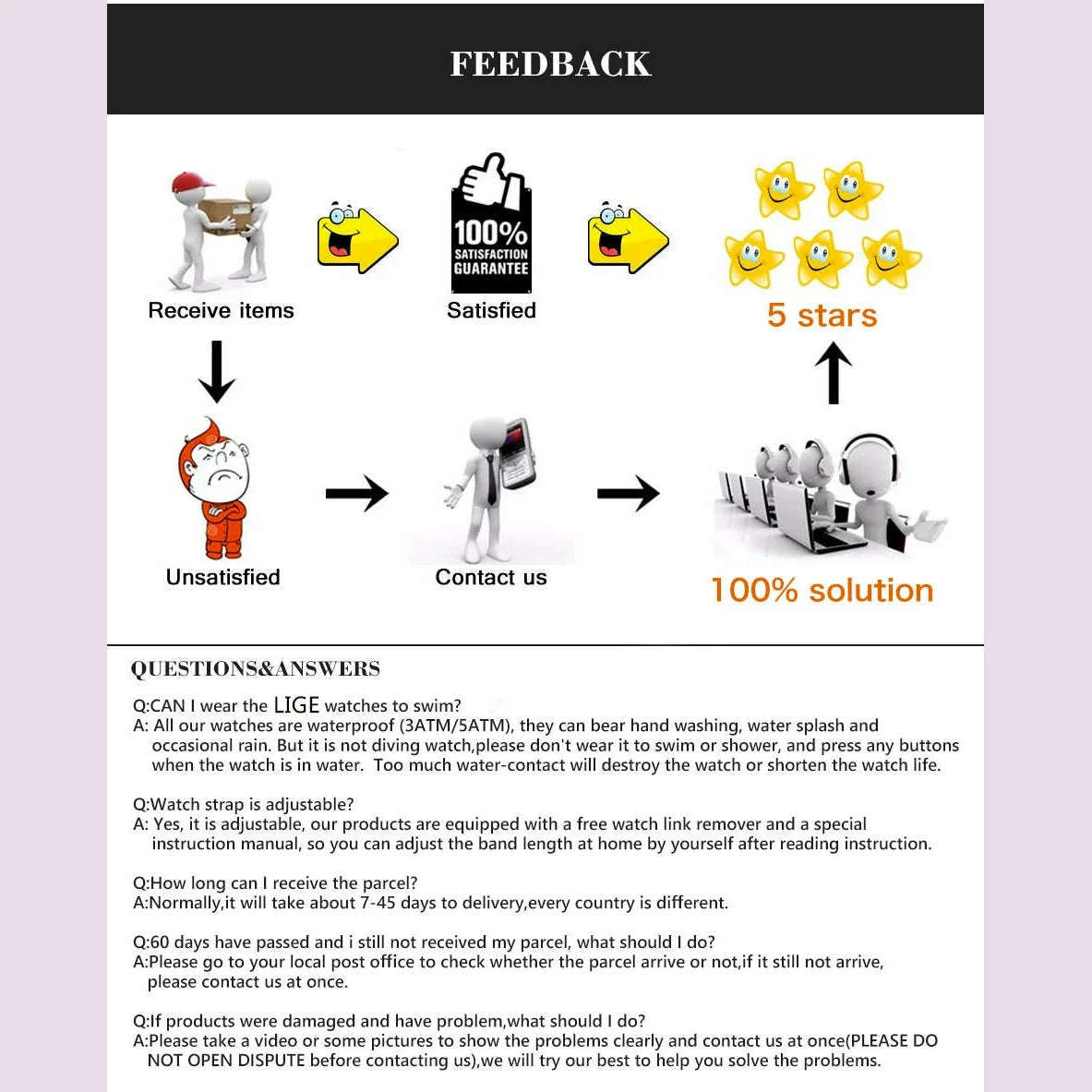 FEEDBACK

Receive items

100% SATISFACTION GUARANTEE

Satisfied

5 stars

Unsatisfied

Contact us

100% solution

QUESTIONS&ANSWERS

Q:CAN I wear the LIGE watches to swim?
A: All our watches are waterproof (3ATM/5ATM), they can bear hand washing, water splash and occasional rain. But it is not diving watch,please don't wear it to swim or shower, and press any buttons when the watch is in water. Too much water-contact will destroy the watch or shorten the watch life.

Q:Watch strap is adjustable?
A: Yes, it is adjustable, our products are equipped with a free watch link remover and a special instruction manual, so you can adjust the band length at home by yourself after reading instruction.

Q:How long can I receive the parcel?
A:Normally,it will take about 7-45 days to delivery,every country is different.

Q:60 days have passed and i still not received my parcel, what should I do?
A:Please go to your local post office to check whether the parcel arrive or not,if it still not arrive, please contact us at once.

Q:If products were damaged and have problem,what should I do?
A:Please take a video or some pictures to show the problems clearly and contact us at once(PLEASE DO NOT OPEN DISPUTE before contacting us),we will try our best to help you solve the problems.