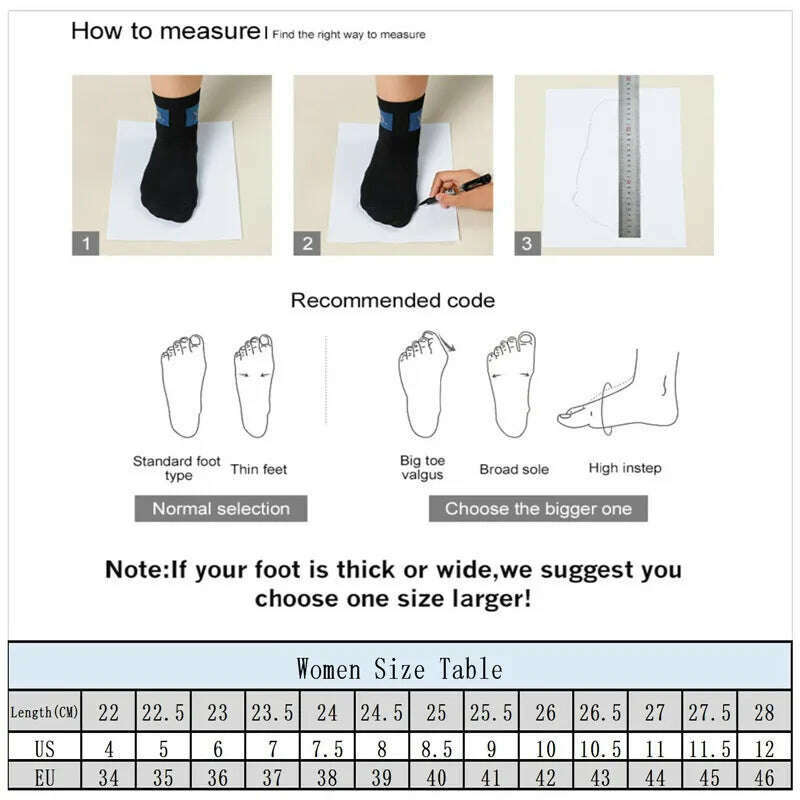 How to measure | Find the right way to measure

1

2

3

Recommended code

Standard foot type

Thin feet

Big toe valgus

Broad sole

High instep

Normal selection

Choose the bigger one

Note:If your foot is thick or wide,we suggest you choose one size larger!

Women Size Table

| Length(CM) | 22 | 22.5 | 23 | 23.5 | 24 | 24.5 | 25 | 25.5 | 26 | 26.5 | 27 | 27.5 | 28 |
|---|---|---|---|---|---|---|---|---|---|---|---|---|---|
| US | 4 | 5 | 6 | 7 | 7.5 | 8 | 8.5 | 9 | 10 | 10.5 | 11 | 11.5 | 12 |
| EU | 34 | 35 | 36 | 37 | 38 | 39 | 40 | 41 | 42 | 43 | 44 | 45 | 46 |