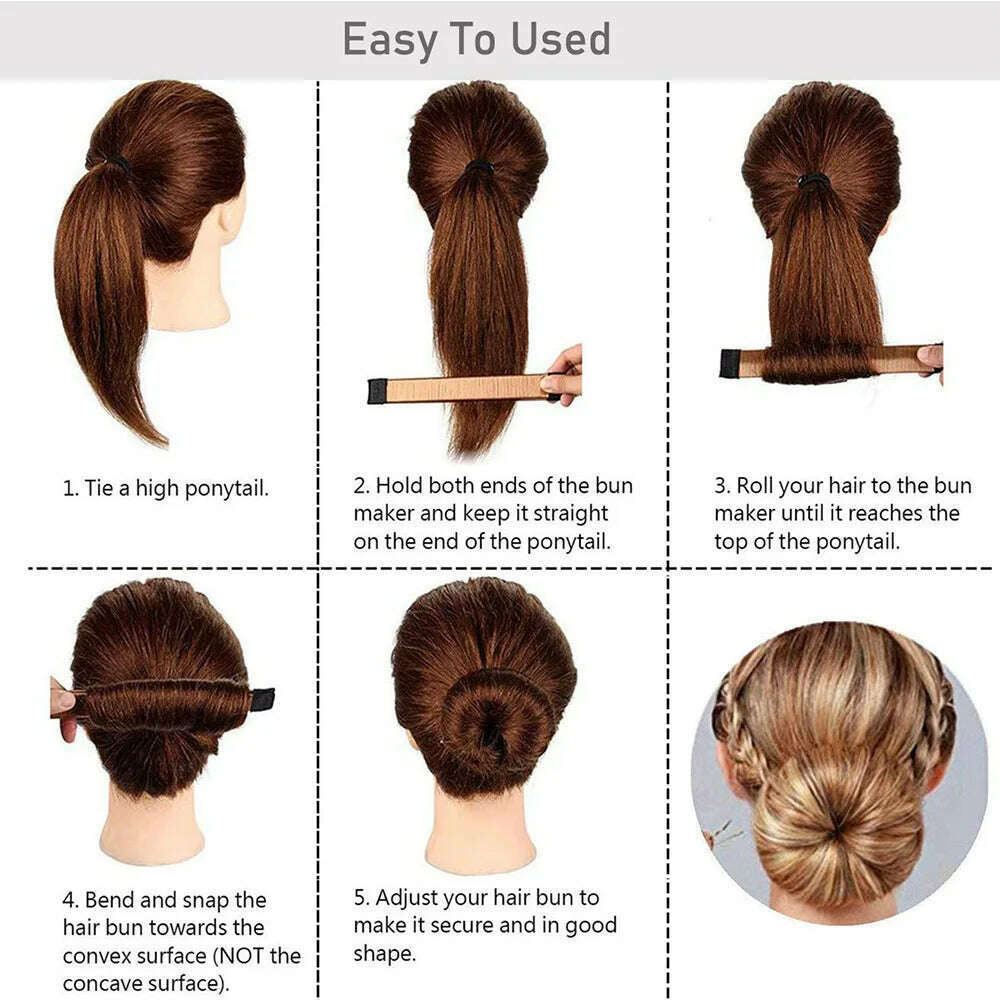 Easy To Used

1. Tie a high ponytail.

2. Hold both ends of the bun maker and keep it straight on the end of the ponytail.

3. Roll your hair to the bun maker until it reaches the top of the ponytail.

4. Bend and snap the hair bun towards the convex surface (NOT the concave surface).

5. Adjust your hair bun to make it secure and in good shape.