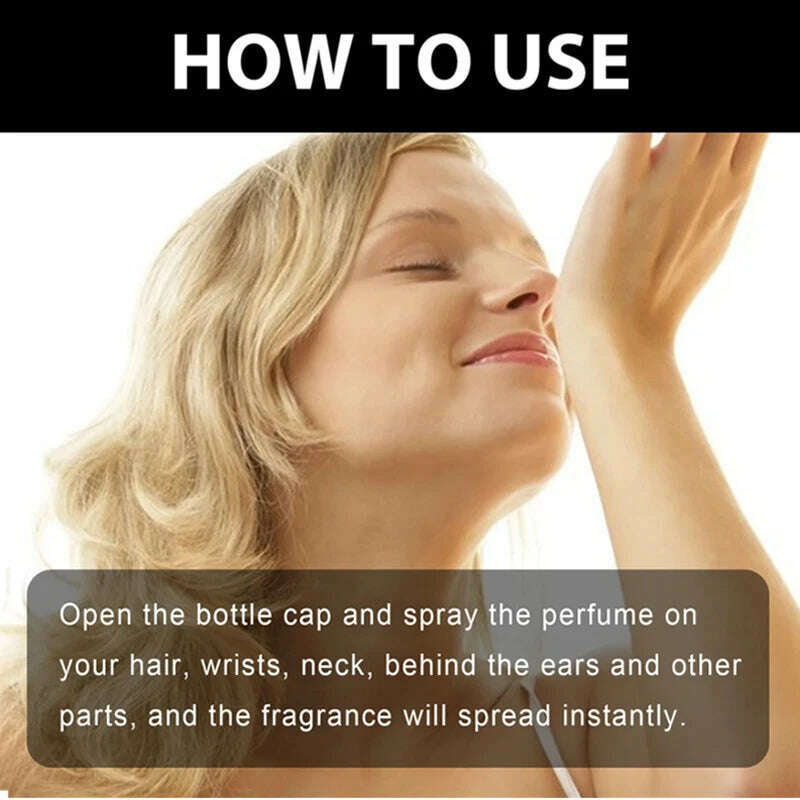 HOW TO USE

Open the bottle cap and spray the perfume on your hair, wrists, neck, behind the ears and other parts, and the fragrance will spread instantly.