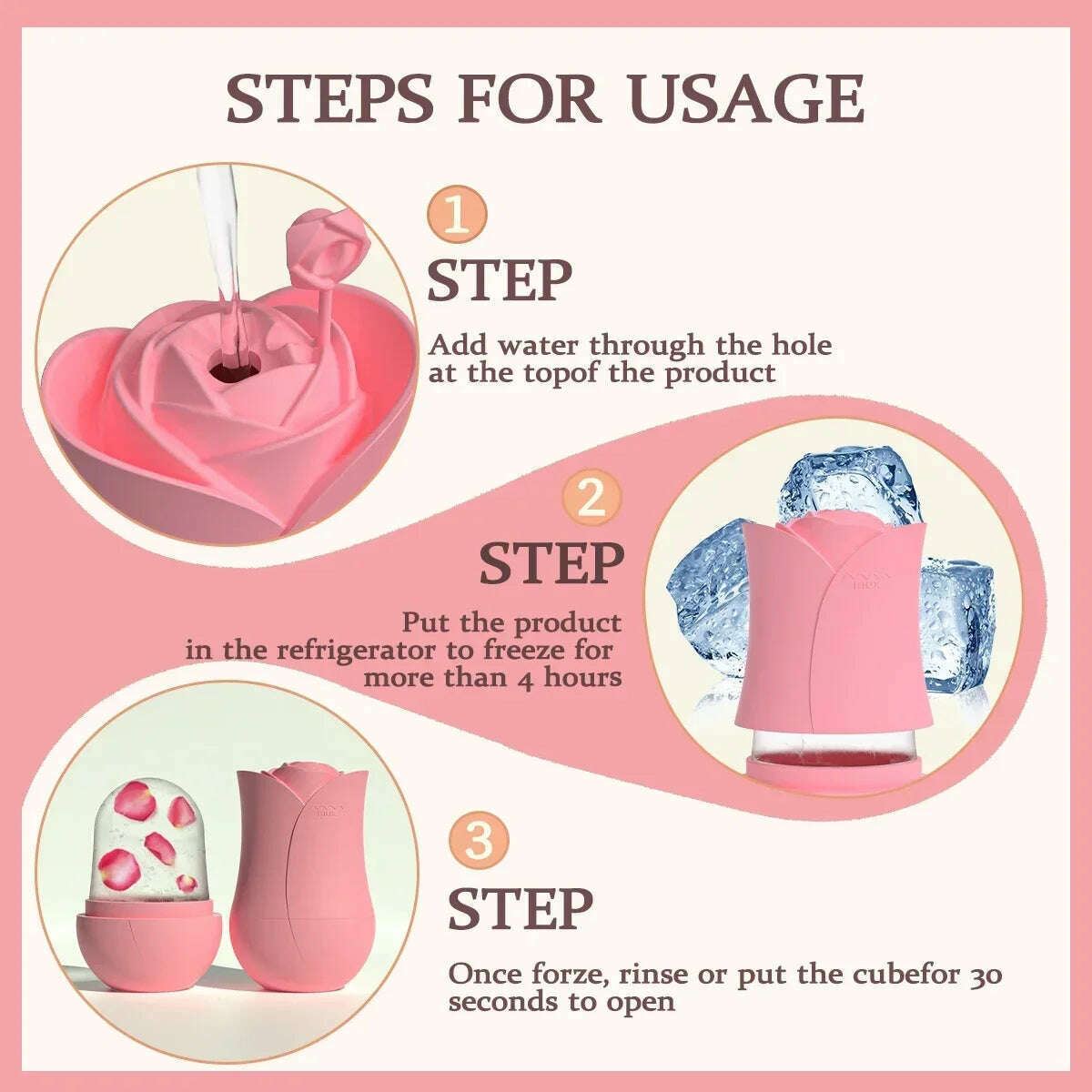 STEPS FOR USAGE

1
STEP
Add water through the hole at the topof the product

2
STEP
Put the product in the refrigerator to freeze for more than 4 hours

3
STEP
Once forze, rinse or put the cubefor 30 seconds to open