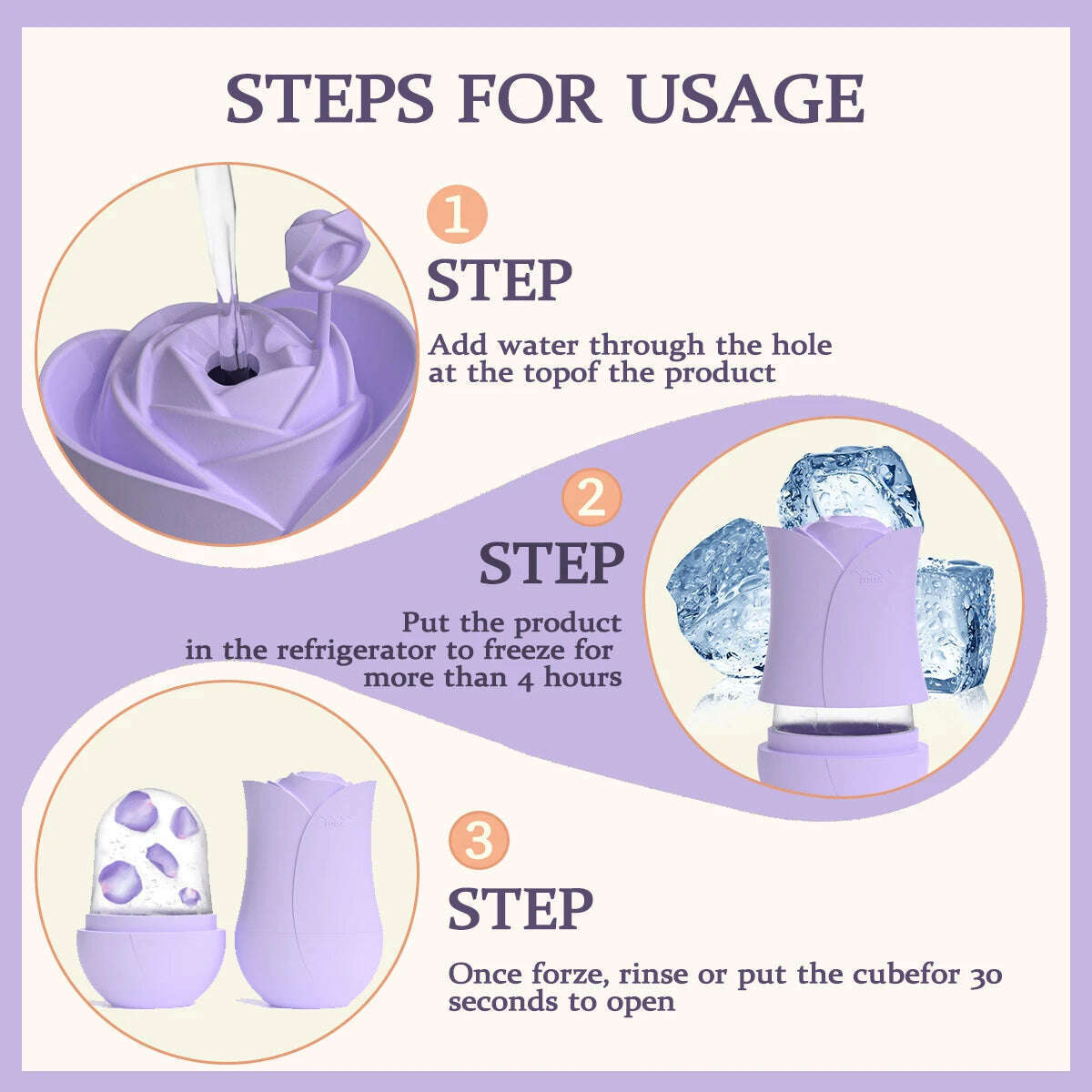 STEPS FOR USAGE

1
STEP
Add water through the hole at the topof the product

2
STEP
Put the product in the refrigerator to freeze for more than 4 hours

3
STEP
Once forze, rinse or put the cubefor 30 seconds to open