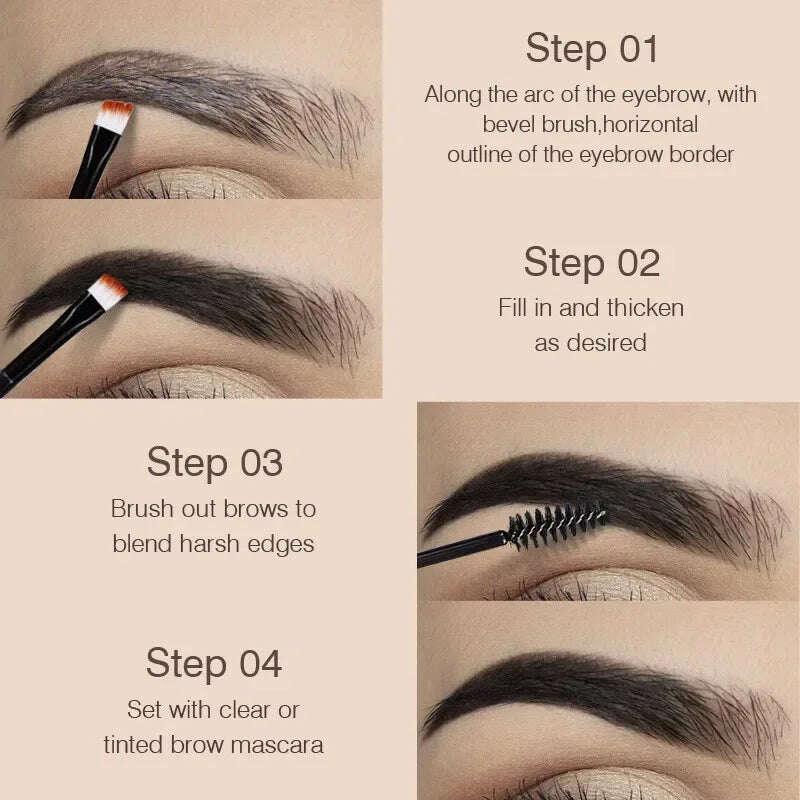 Step 01
Along the arc of the eyebrow, with bevel brush,horizontal outline of the eyebrow border

Step 02
Fill in and thicken as desired

Step 03
Brush out brows to blend harsh edges

Step 04
Set with clear or tinted brow mascara