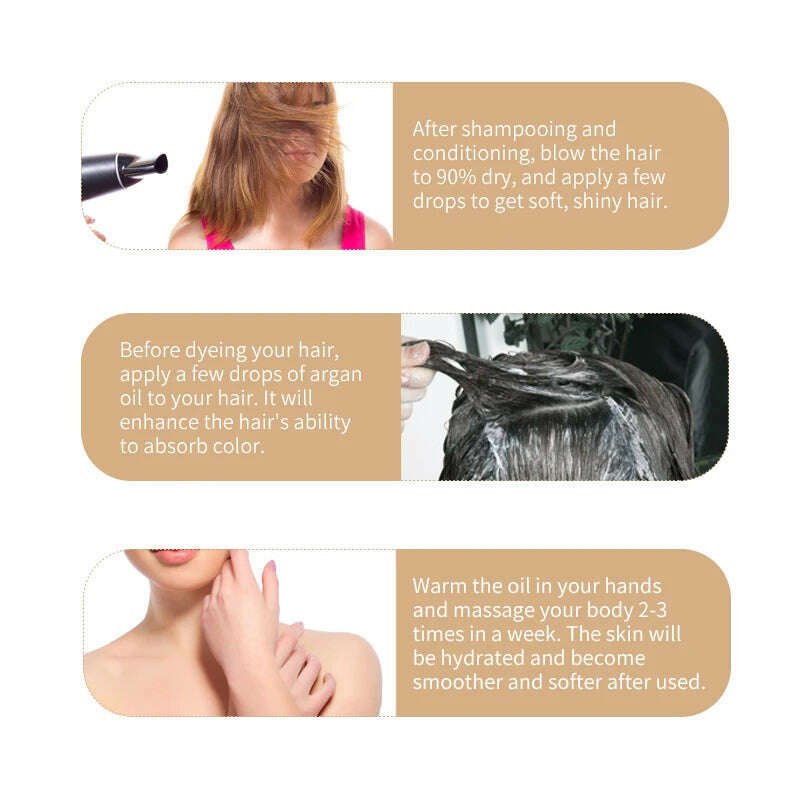 After shampooing and conditioning, blow the hair to 90% dry, and apply a few drops to get soft, shiny hair.

Before dyeing your hair, apply a few drops of argan oil to your hair. It will enhance the hair's ability to absorb color.

Warm the oil in your hands and massage your body 2-3 times in a week. The skin will be hydrated and become smoother and softer after used.