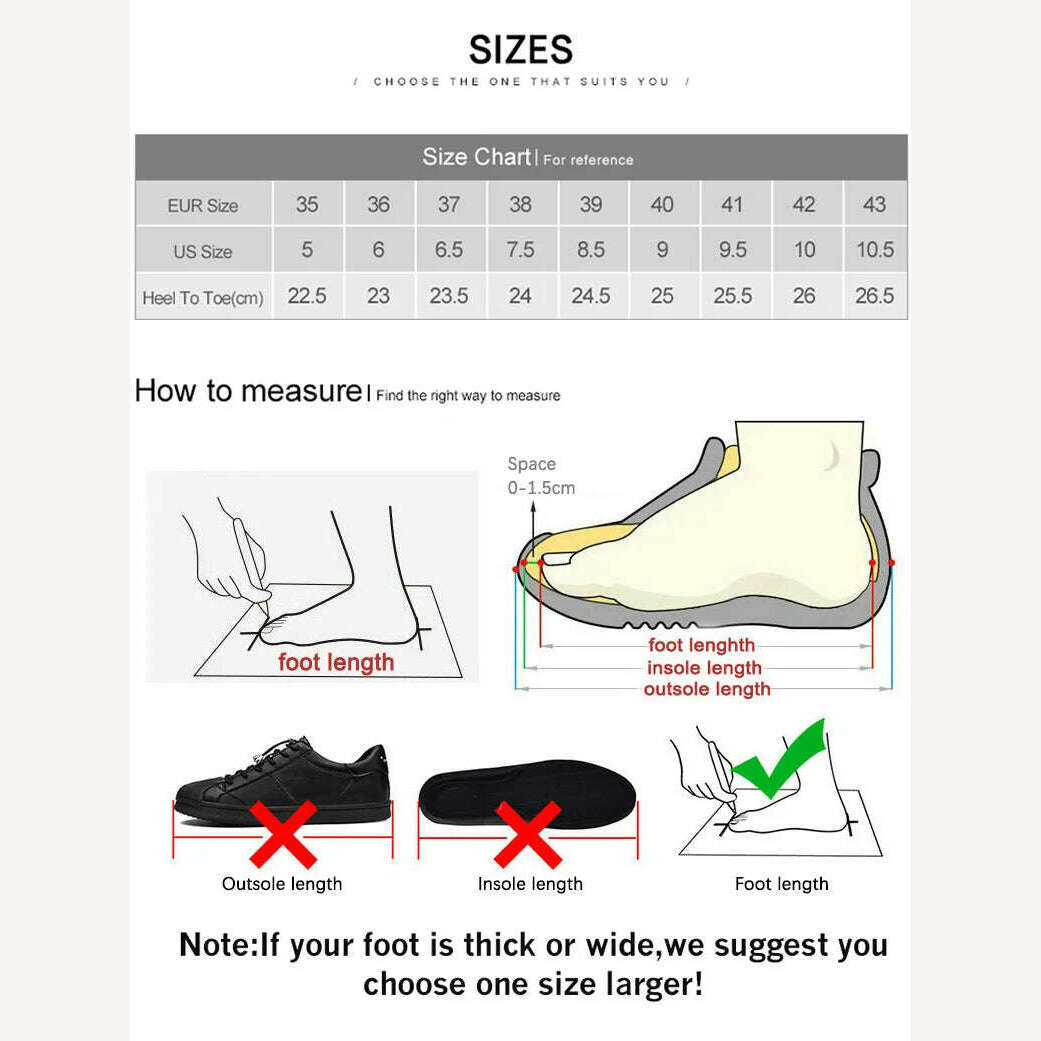 SIZES

/ CHOOSE THE ONE THAT SUITS YOU /

Size Chart | For reference

| EUR Size | 35 | 36 | 37 | 38 | 39 | 40 | 41 | 42 | 43 |
|---|---|---|---|---|---|---|---|---|---|
| US Size | 5 | 6 | 6.5 | 7.5 | 8.5 | 9 | 9.5 | 10 | 10.5 |
| Heel To Toe(cm) | 22.5 | 23 | 23.5 | 24 | 24.5 | 25 | 25.5 | 26 | 26.5 |

How to measure | Find the right way to measure

foot length

Space 0-1.5cm

foot lenghth
insole length
outsole length

Outsole length

Insole length

Foot length

Note:If your foot is thick or wide,we suggest you choose one size larger!