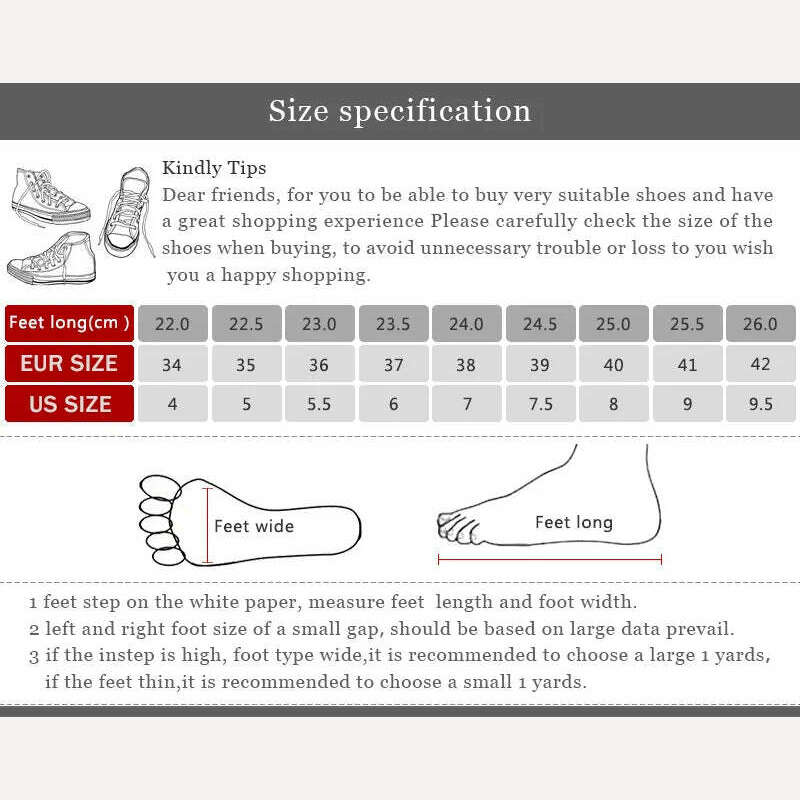 Size specification

Kindly Tips
Dear friends, for you to be able to buy very suitable shoes and have a great shopping experience Please carefully check the size of the shoes when buying, to avoid unnecessary trouble or loss to you wish you a happy shopping.

| Feet long(cm ) | 22.0 | 22.5 | 23.0 | 23.5 | 24.0 | 24.5 | 25.0 | 25.5 | 26.0 |
|---|---|---|---|---|---|---|---|---|---|
| EUR SIZE | 34 | 35 | 36 | 37 | 38 | 39 | 40 | 41 | 42 |
| US SIZE | 4 | 5 | 5.5 | 6 | 7 | 7.5 | 8 | 9 | 9.5 |

Feet wide

Feet long

1 feet step on the white paper, measure feet length and foot width.
2 left and right foot size of a small gap, should be based on large data prevail.
3 if the instep is high, foot type wide,it is recommended to choose a large 1 yards, if the feet thin,it is recommended to choose a small 1 yards.