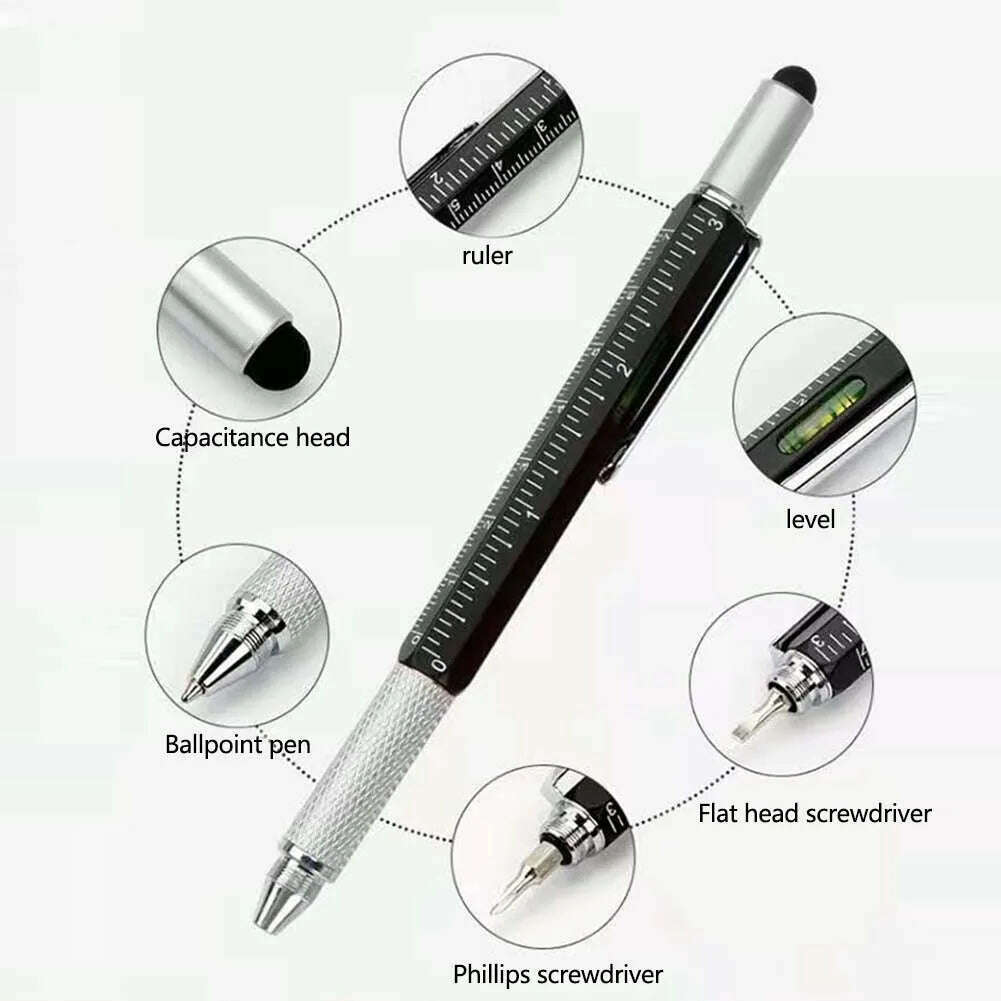 ruler

Capacitance head

level

Ballpoint pen

Flat head screwdriver

Phillips screwdriver

0 1 2 3