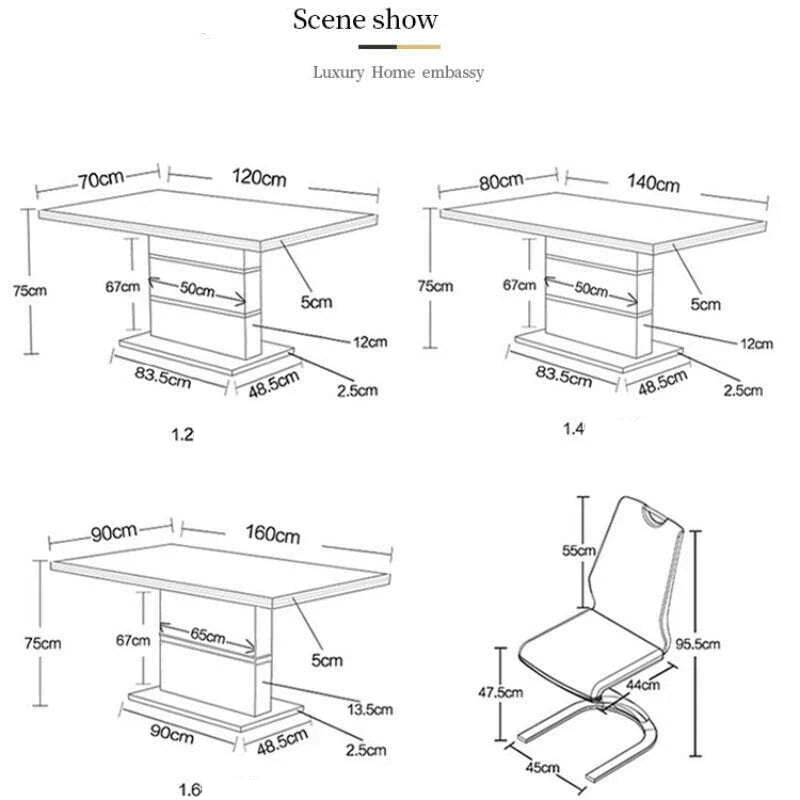 Scene show

Luxury Home embassy

70cm
120cm
75cm
67cm
50cm
5cm
12cm
83.5cm
48.5cm
2.5cm

1.2

80cm
140cm
75cm
67cm
50cm
5cm
12cm
83.5cm
48.5cm
2.5cm

1.4

90cm
160cm
75cm
67cm
65cm
5cm
13.5cm
90cm
48.5cm
2.5cm

1.6

55cm
95.5cm
47.5cm
44cm
45cm