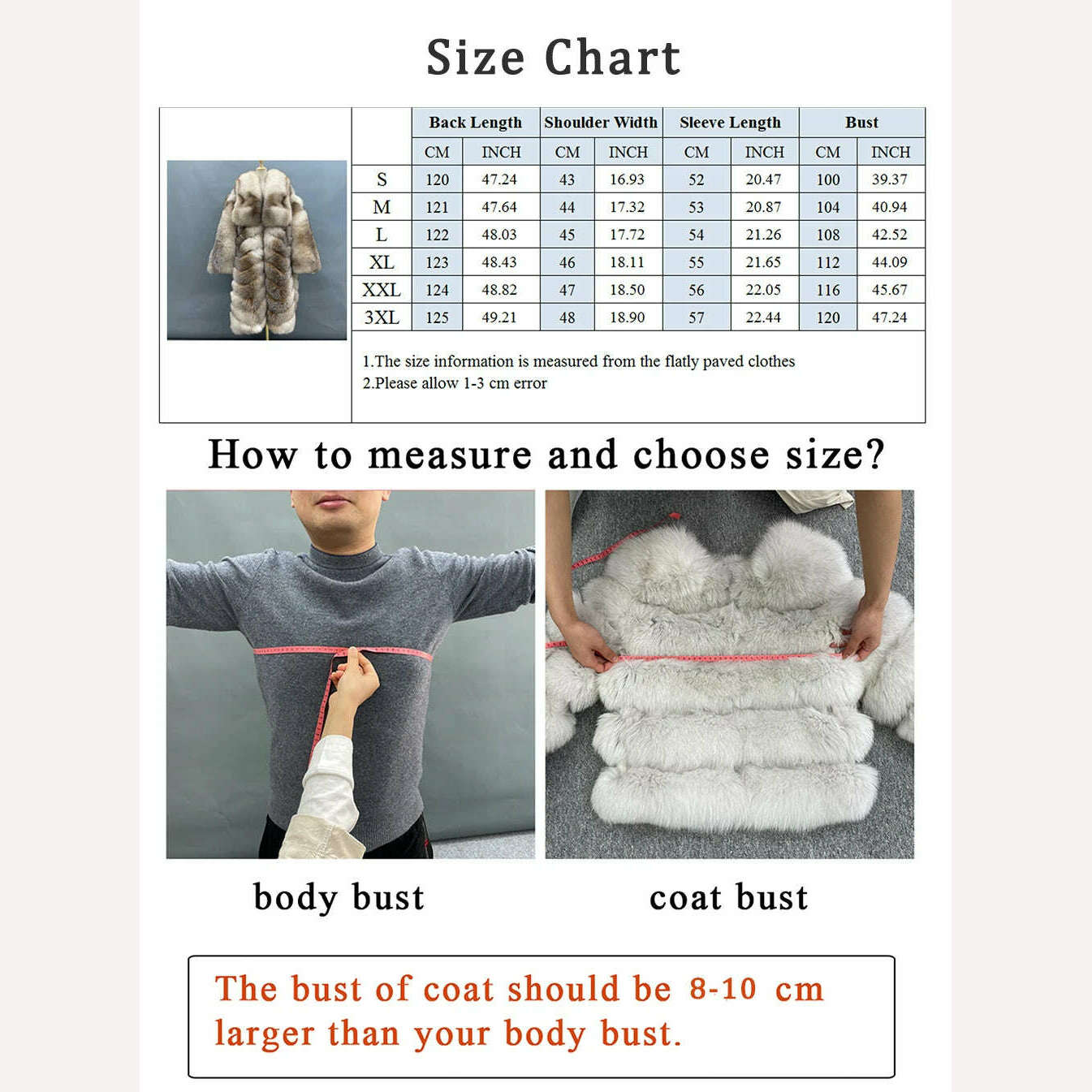 Size Chart

| | Back Length | | Shoulder Width | | Sleeve Length | | Bust | |
|---|---|---|---|---|---|---|---|---|
| | CM | INCH | CM | INCH | CM | INCH | CM | INCH |
| S | 120 | 47.24 | 43 | 16.93 | 52 | 20.47 | 100 | 39.37 |
| M | 121 | 47.64 | 44 | 17.32 | 53 | 20.87 | 104 | 40.94 |
| L | 122 | 48.03 | 45 | 17.72 | 54 | 21.26 | 108 | 42.52 |
| XL | 123 | 48.43 | 46 | 18.11 | 55 | 21.65 | 112 | 44.09 |
| XXL | 124 | 48.82 | 47 | 18.50 | 56 | 22.05 | 116 | 45.67 |
| 3XL | 125 | 49.21 | 48 | 18.90 | 57 | 22.44 | 120 | 47.24 |

1.The size information is measured from the flatly paved clothes
2.Please allow 1-3 cm error

How to measure and choose size?

body bust

coat bust

The bust of coat should be 8-10 cm larger than your body bust.