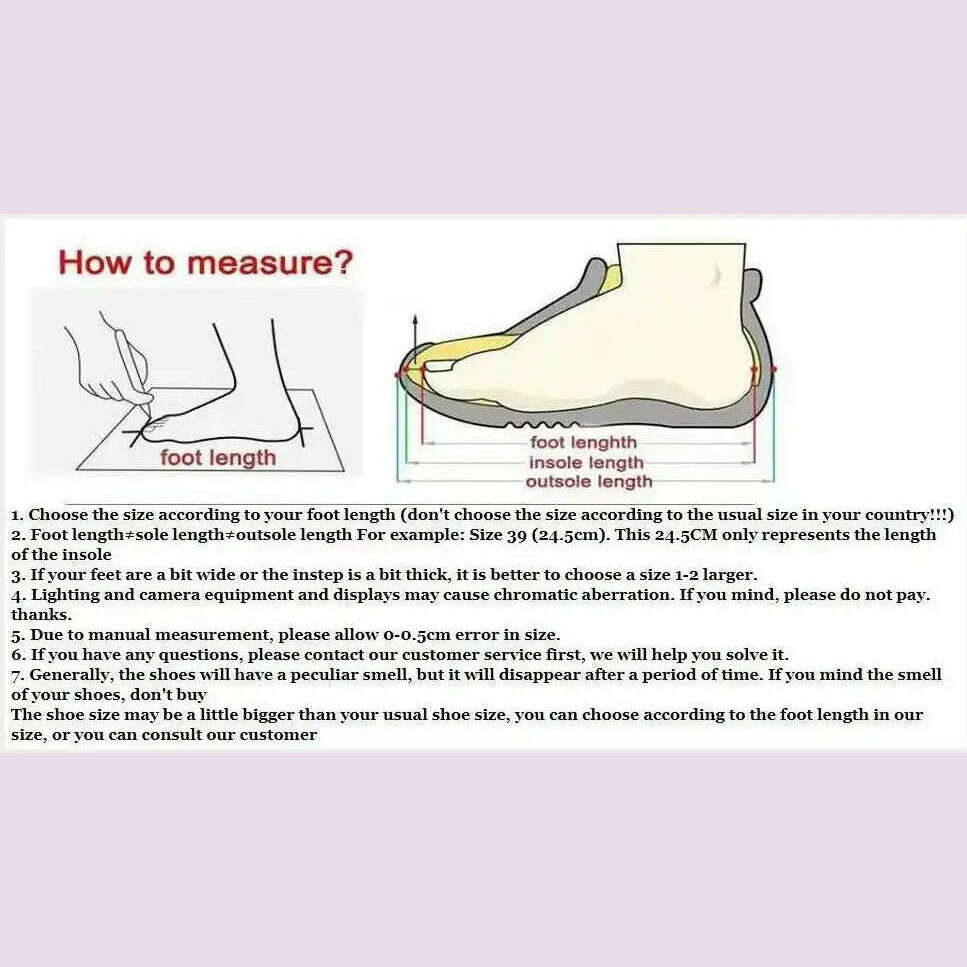 How to measure?

foot length

foot lenghth
insole length
outsole length

1. Choose the size according to your foot length (don't choose the size according to the usual size in your country!!!)
2. Foot length≠sole length≠outsole length For example: Size 39 (24.5cm). This 24.5CM only represents the length of the insole
3. If your feet are a bit wide or the instep is a bit thick, it is better to choose a size 1-2 larger.
4. Lighting and camera equipment and displays may cause chromatic aberration. If you mind, please do not pay. thanks.
5. Due to manual measurement, please allow 0-0.5cm error in size.
6. If you have any questions, please contact our customer service first, we will help you solve it.
7. Generally, the shoes will have a peculiar smell, but it will disappear after a period of time. If you mind the smell of your shoes, don't buy
The shoe size may be a little bigger than your usual shoe size, you can choose according to the foot length in our size, or you can consult our customer