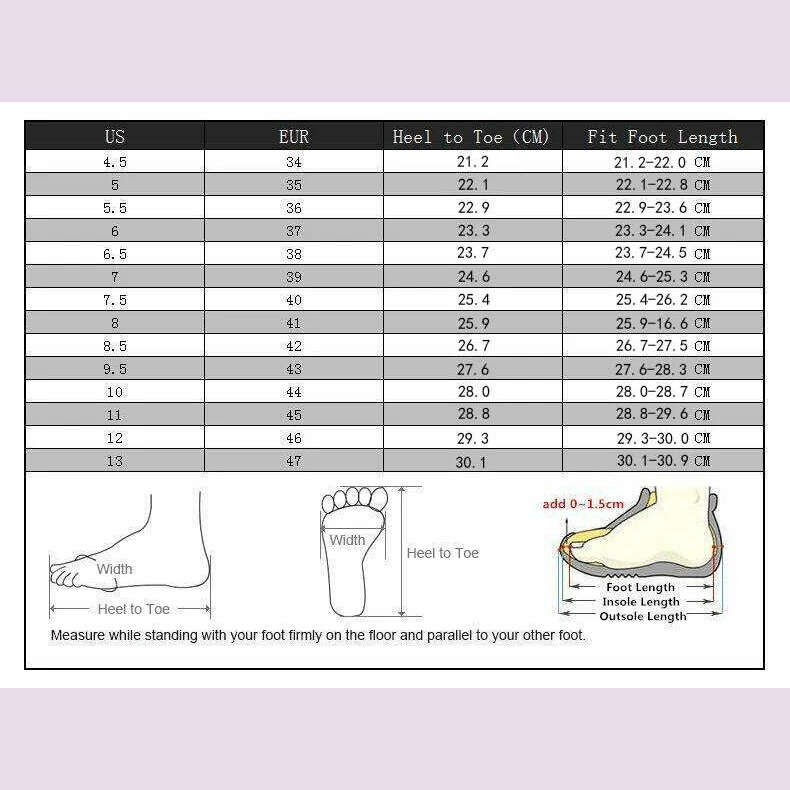 | US | EUR | Heel to Toe (CM) | Fit Foot Length |
|---|---|---|---|
| 4.5 | 34 | 21.2 | 21.2-22.0 CM |
| 5 | 35 | 22.1 | 22.1-22.8 CM |
| 5.5 | 36 | 22.9 | 22.9-23.6 CM |
| 6 | 37 | 23.3 | 23.3-24.1 CM |
| 6.5 | 38 | 23.7 | 23.7-24.5 CM |
| 7 | 39 | 24.6 | 24.6-25.3 CM |
| 7.5 | 40 | 25.4 | 25.4-26.2 CM |
| 8 | 41 | 25.9 | 25.9-16.6 CM |
| 8.5 | 42 | 26.7 | 26.7-27.5 CM |
| 9.5 | 43 | 27.6 | 27.6-28.3 CM |
| 10 | 44 | 28.0 | 28.0-28.7 CM |
| 11 | 45 | 28.8 | 28.8-29.6 CM |
| 12 | 46 | 29.3 | 29.3-30.0 CM |
| 13 | 47 | 30.1 | 30.1-30.9 CM |

Width
Heel to Toe

Width
Heel to Toe

add 0~1.5cm
Foot Length
Insole Length
Outsole Length

Measure while standing with your foot firmly on the floor and parallel to your other foot.