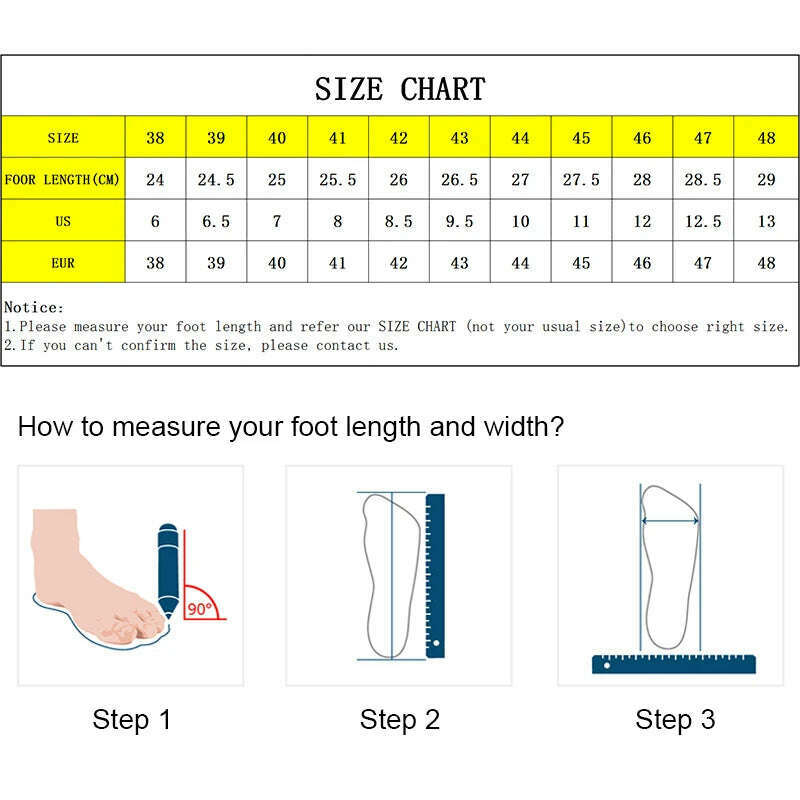 SIZE CHART

| SIZE | 38 | 39 | 40 | 41 | 42 | 43 | 44 | 45 | 46 | 47 | 48 |
|---|---|---|---|---|---|---|---|---|---|---|---|
| FOOR LENGTH(CM) | 24 | 24.5 | 25 | 25.5 | 26 | 26.5 | 27 | 27.5 | 28 | 28.5 | 29 |
| US | 6 | 6.5 | 7 | 8 | 8.5 | 9.5 | 10 | 11 | 12 | 12.5 | 13 |
| EUR | 38 | 39 | 40 | 41 | 42 | 43 | 44 | 45 | 46 | 47 | 48 |

Notice:
1.Please measure your foot length and refer our SIZE CHART (not your usual size)to choose right size.
2.If you can't confirm the size, please contact us.

How to measure your foot length and width?

90°

Step 1

Step 2

Step 3