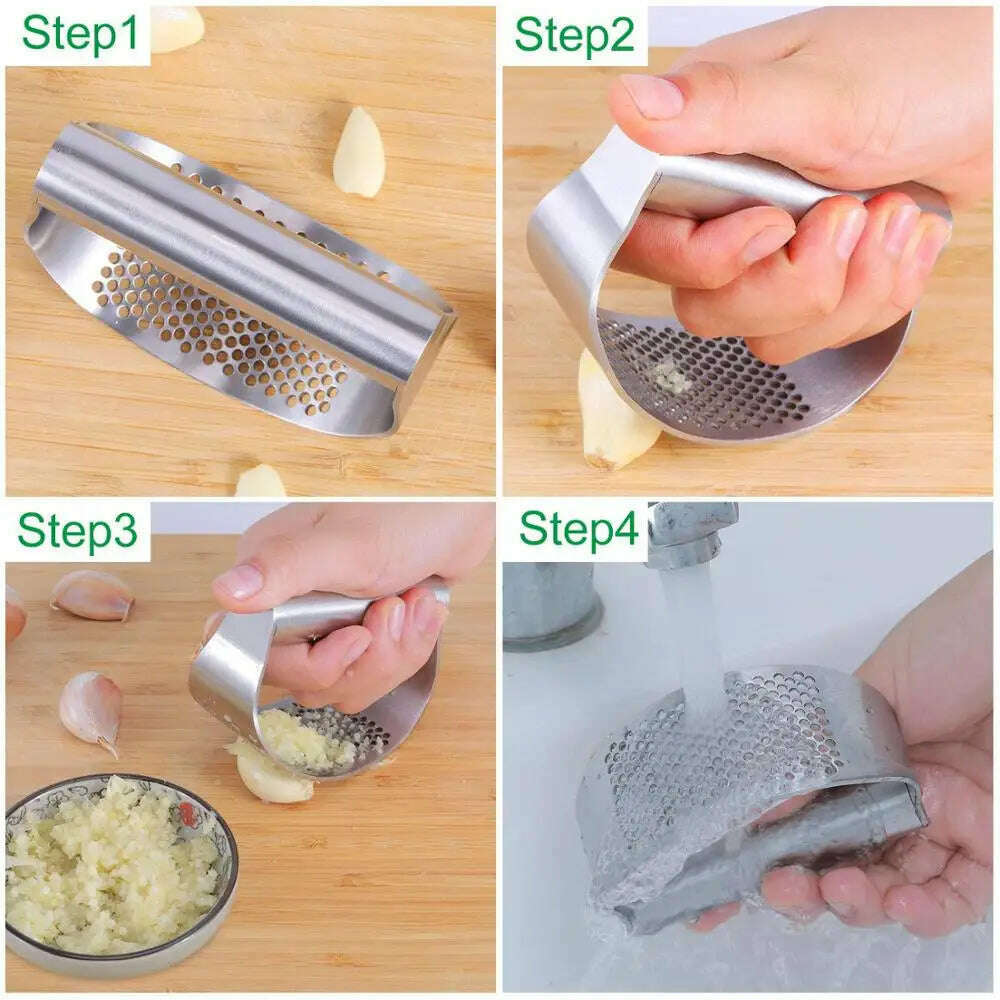 Step1

Step2

Step3

Step4