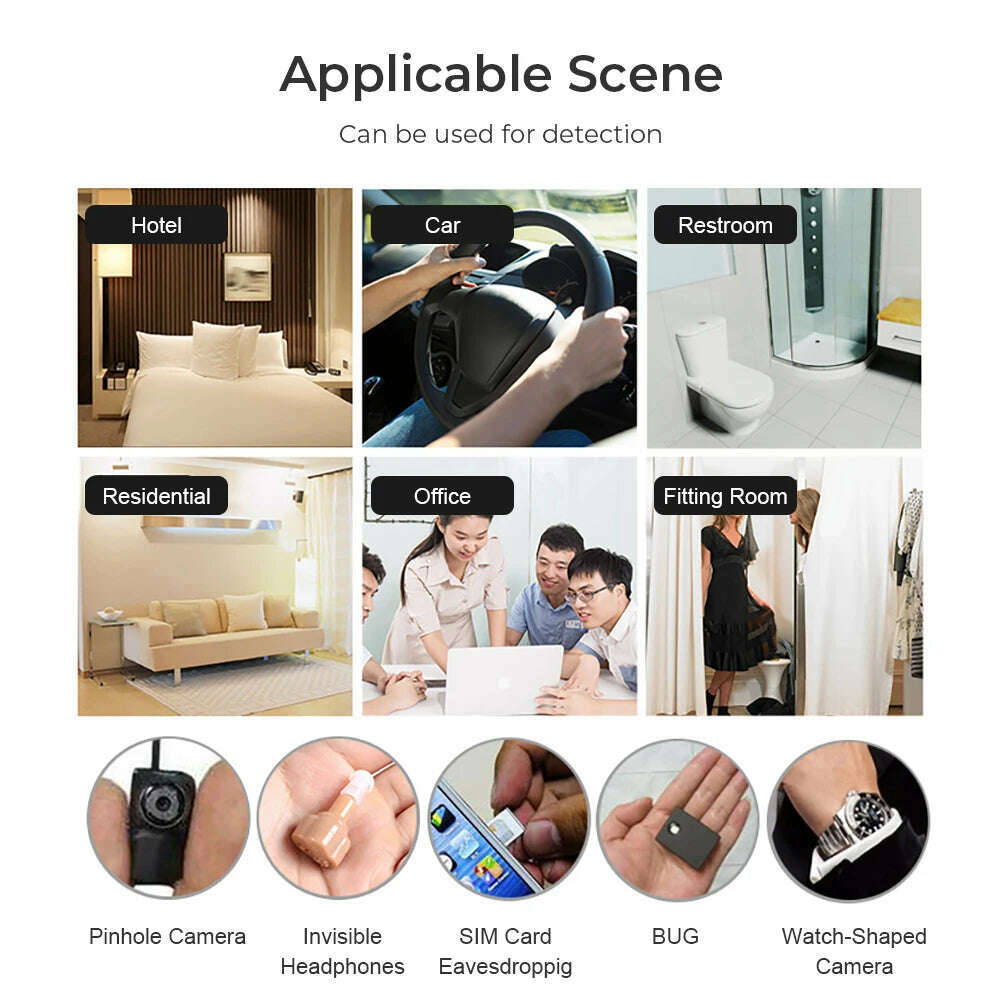 Applicable Scene

Can be used for detection

Hotel

Car

Restroom

Residential

Office

Fitting Room

Pinhole Camera

Invisible Headphones

SIM Card Eavesdroppig

BUG

Watch-Shaped Camera