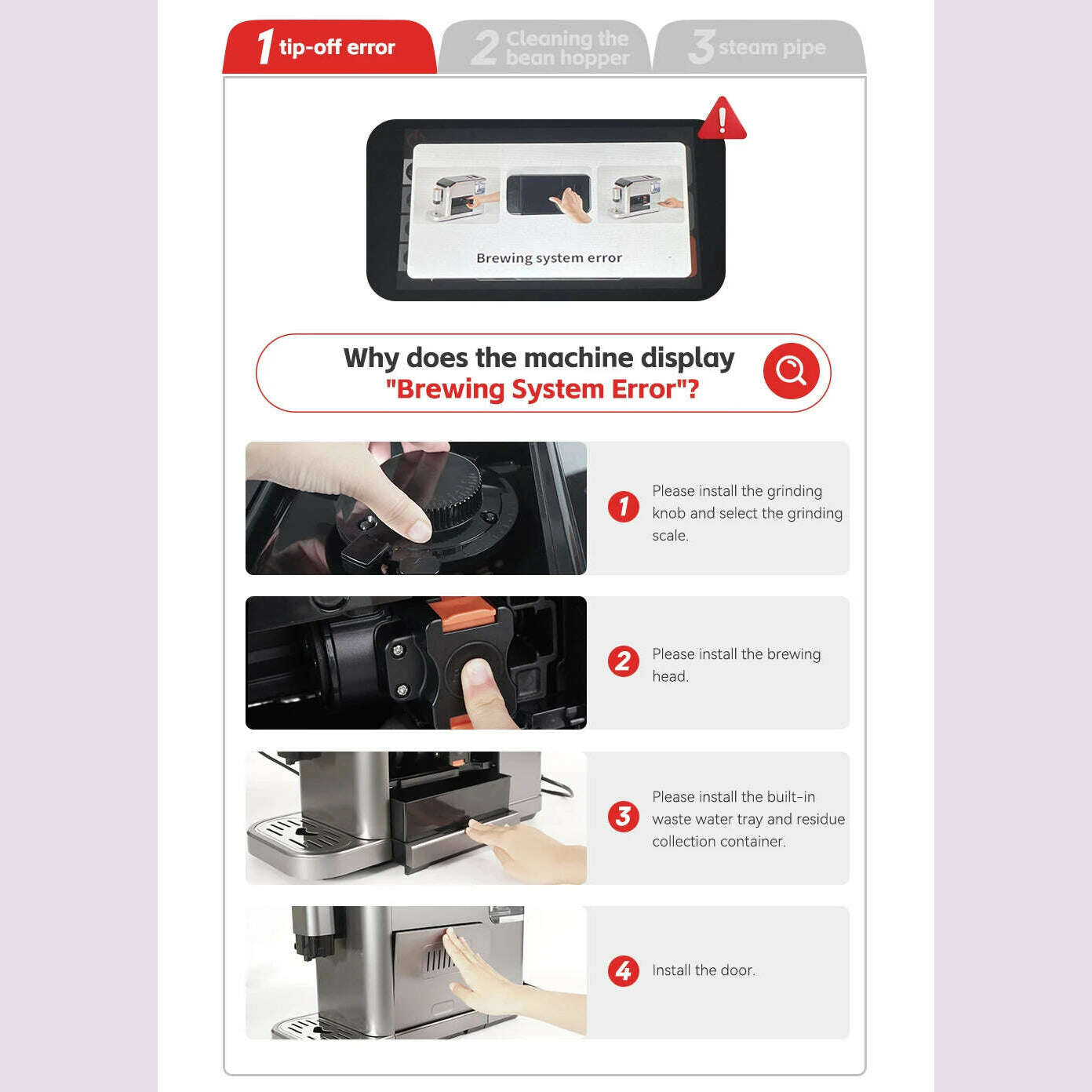 1 tip-off error

2 Cleaning the bean hopper

3 steam pipe

Brewing system error

Why does the machine display "Brewing System Error"?

1 Please install the grinding knob and select the grinding scale.

2 Please install the brewing head.

3 Please install the built-in waste water tray and residue collection container.

4 Install the door.