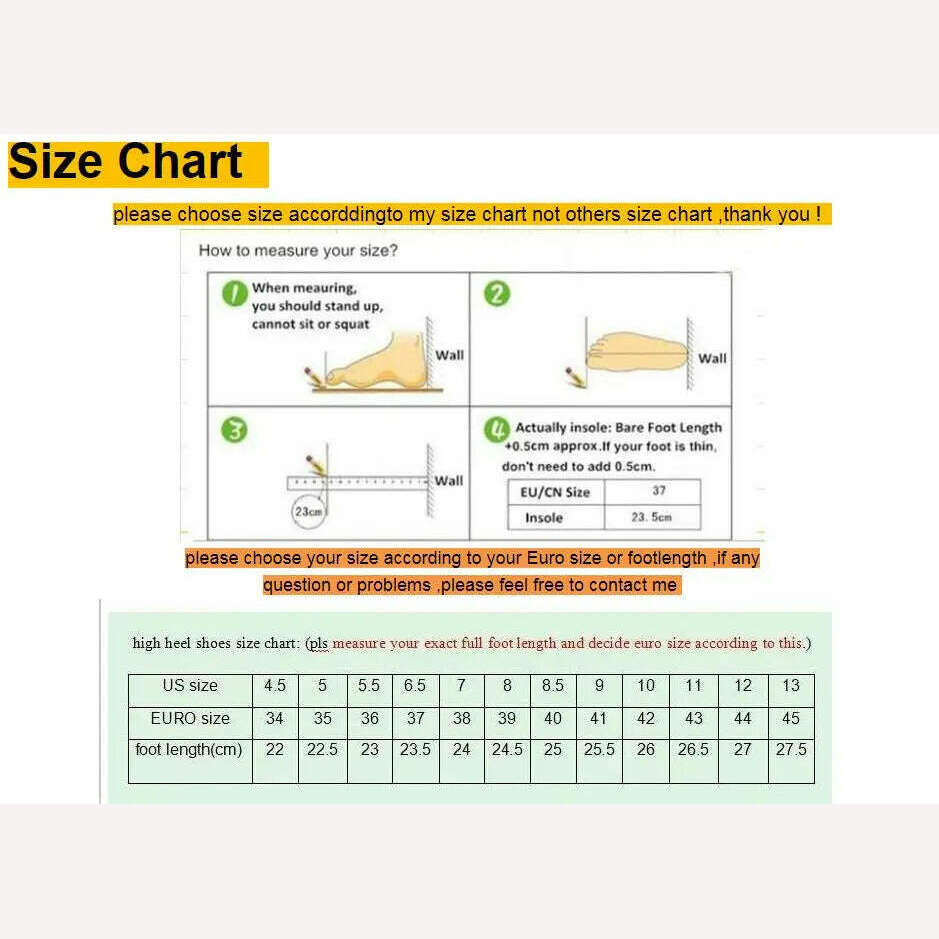 Size Chart

please choose size accorddingto my size chart not others size chart ,thank you !

How to measure your size?

1 When meauring, you should stand up, cannot sit or squat

Wall

2

Wall

3

Wall

23cm

4 Actually insole: Bare Foot Length +0.5cm approx.If your foot is thin, don't need to add 0.5cm.

| EU/CN Size | 37 |
|---|---|
| Insole | 23. 5cm |

please choose your size according to your Euro size or footlength ,if any question or problems ,please feel free to contact me

high heel shoes size chart: (pls measure your exact full foot length and decide euro size according to this.)

| US size | 4.5 | 5 | 5.5 | 6.5 | 7 | 8 | 8.5 | 9 | 10 | 11 | 12 | 13 |
|---|---|---|---|---|---|---|---|---|---|---|---|---|
| EURO size | 34 | 35 | 36 | 37 | 38 | 39 | 40 | 41 | 42 | 43 | 44 | 45 |
| foot length(cm) | 22 | 22.5 | 23 | 23.5 | 24 | 24.5 | 25 | 25.5 | 26 | 26.5 | 27 | 27.5 |