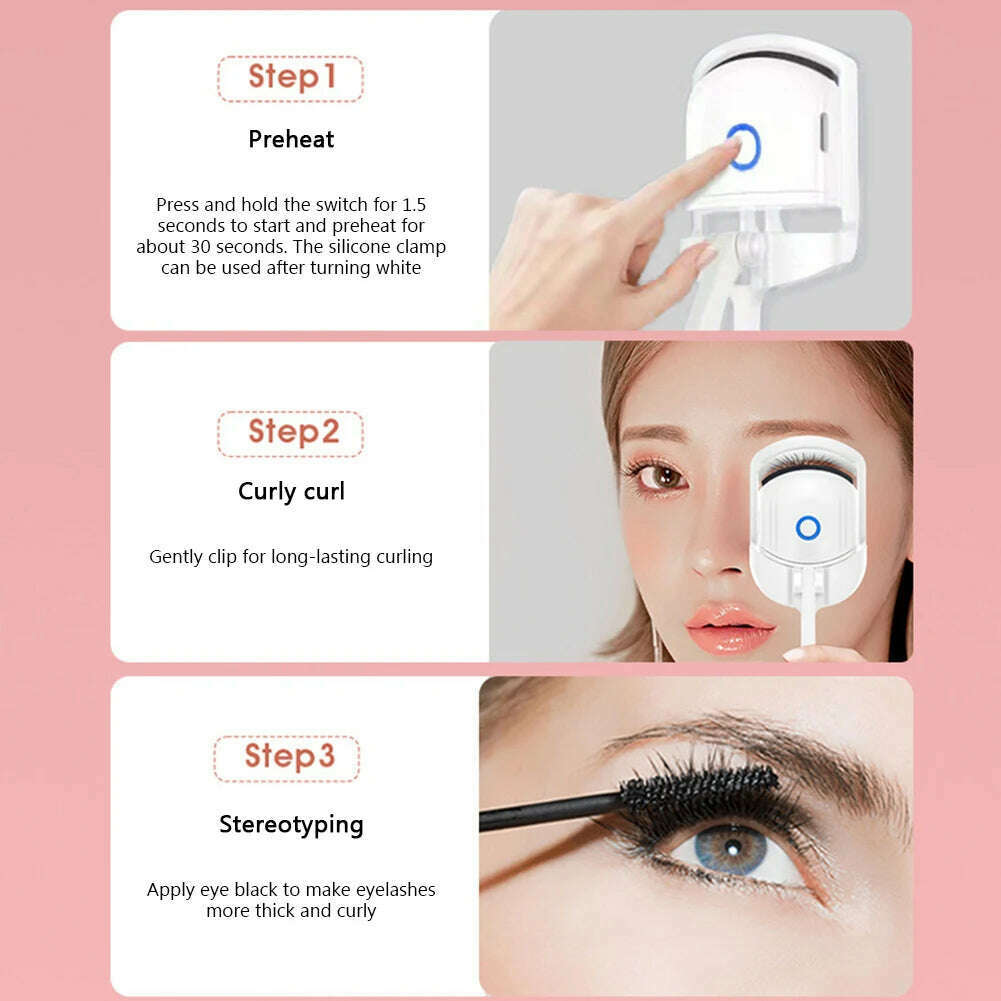 Step1

Preheat

Press and hold the switch for 1.5 seconds to start and preheat for about 30 seconds. The silicone clamp can be used after turning white

Step2

Curly curl

Gently clip for long-lasting curling

Step3

Stereotyping

Apply eye black to make eyelashes more thick and curly