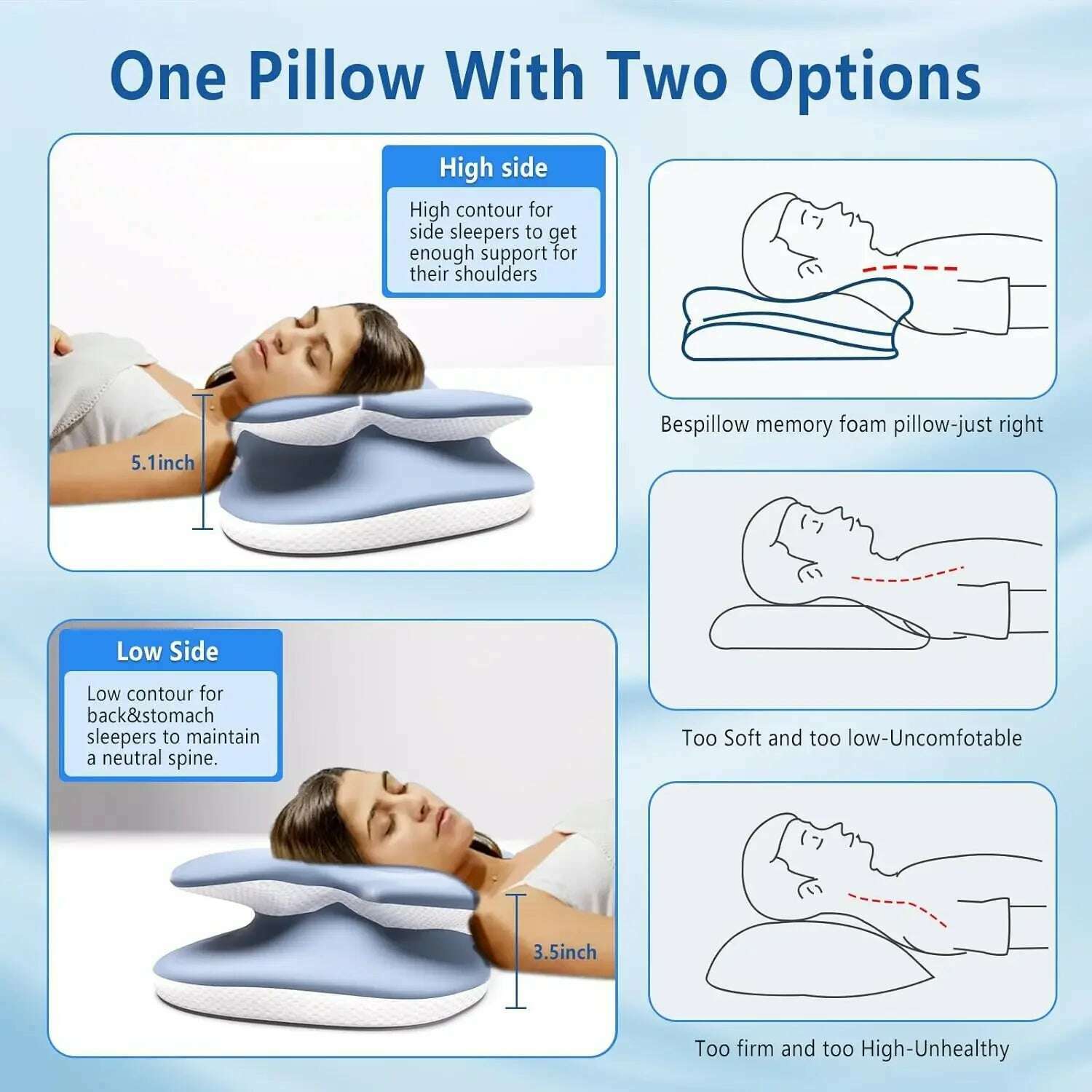 One Pillow With Two Options

High side

High contour for side sleepers to get enough support for their shoulders

5.1inch

Low Side

Low contour for back&stomach sleepers to maintain a neutral spine.

3.5inch

Bespillow memory foam pillow-just right

Too Soft and too low-Uncomfotable

Too firm and too High-Unhealthy