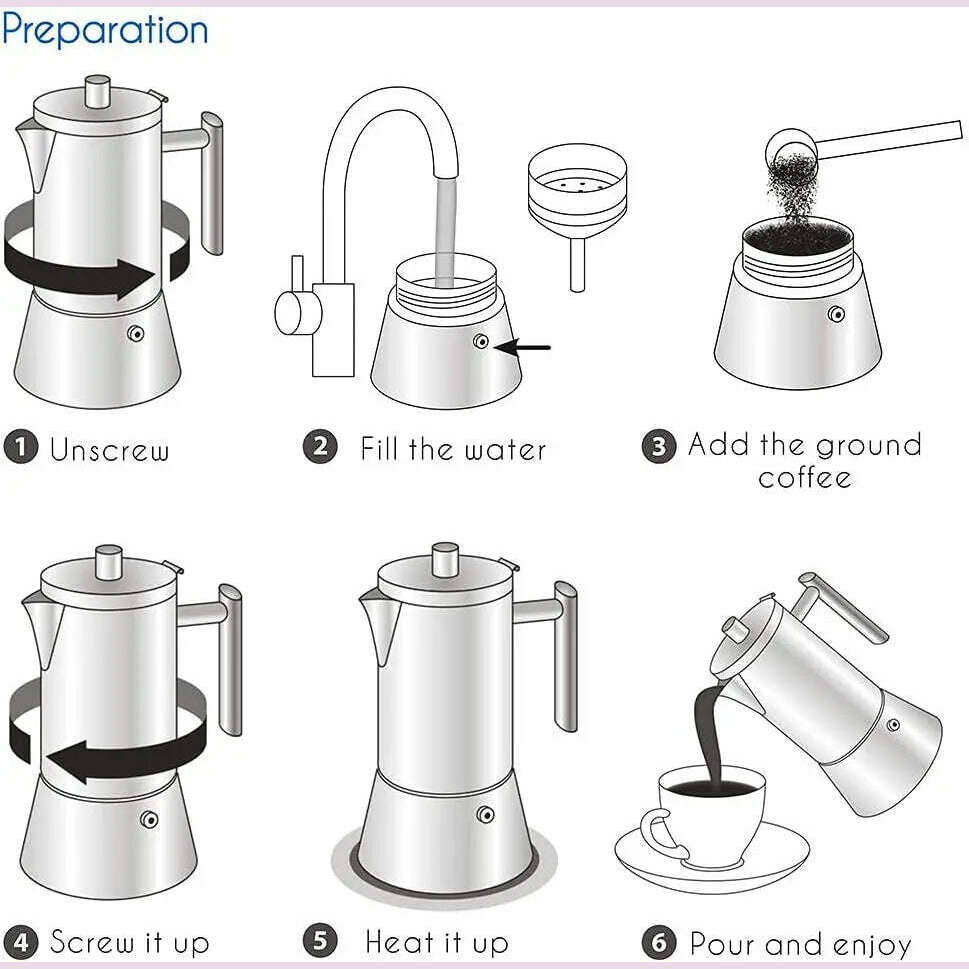 Preparation

1 Unscrew

2 Fill the water

3 Add the ground coffee

4 Screw it up

5 Heat it up

6 Pour and enjoy