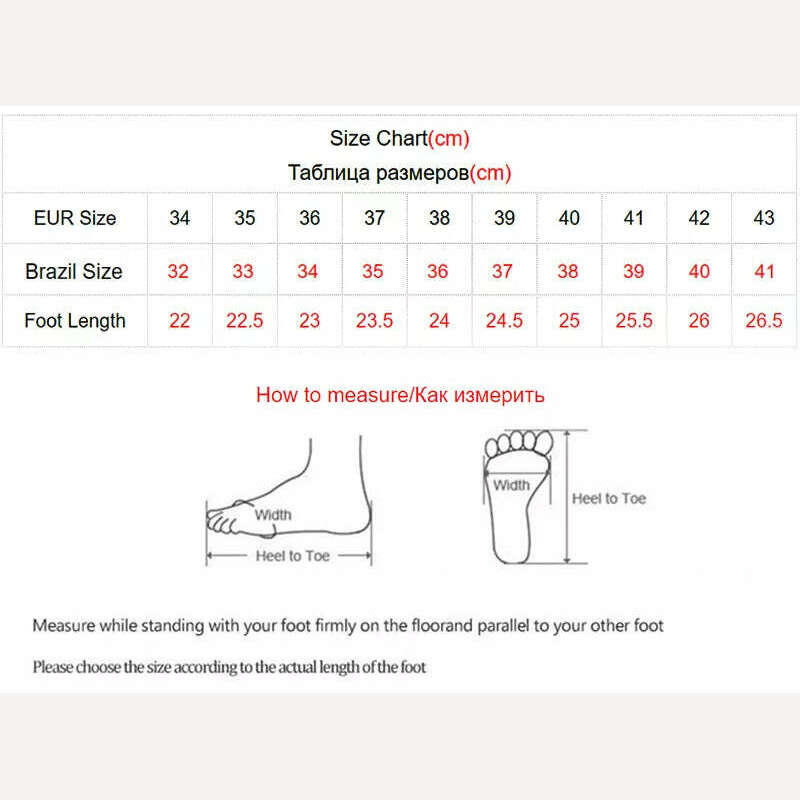 Size Chart(cm)
Таблица размеров(cm)

| EUR Size | 34 | 35 | 36 | 37 | 38 | 39 | 40 | 41 | 42 | 43 |
|---|---|---|---|---|---|---|---|---|---|---|
| Brazil Size | 32 | 33 | 34 | 35 | 36 | 37 | 38 | 39 | 40 | 41 |
| Foot Length | 22 | 22.5 | 23 | 23.5 | 24 | 24.5 | 25 | 25.5 | 26 | 26.5 |

How to measure/Как измерить

Width
Heel to Toe

Width
Heel to Toe

Measure while standing with your foot firmly on the floorand parallel to your other foot

Please choose the size according to the actual length of the foot