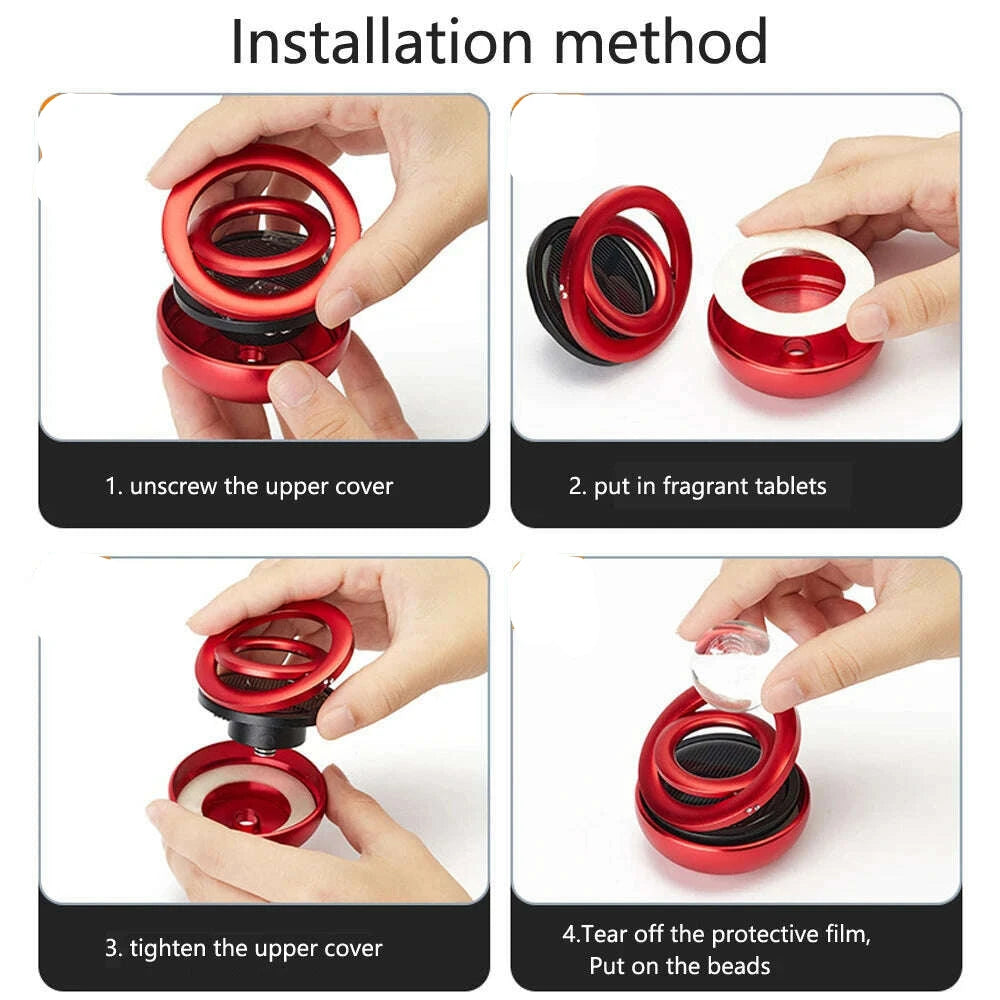 Installation method

1. unscrew the upper cover

2. put in fragrant tablets

3. tighten the upper cover

4.Tear off the protective film, Put on the beads