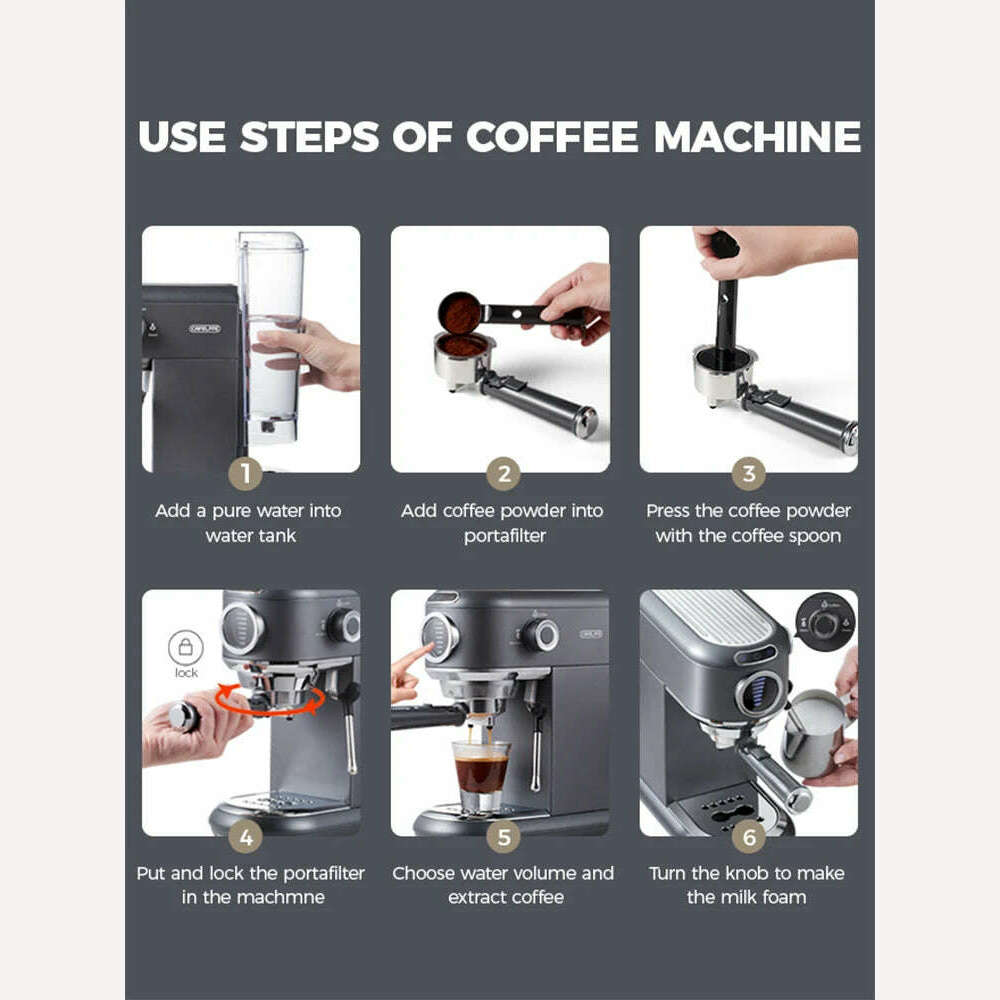 USE STEPS OF COFFEE MACHINE

1
Add a pure water into water tank

2
Add coffee powder into portafilter

3
Press the coffee powder with the coffee spoon

lock

4
Put and lock the portafilter in the machmne

5
Choose water volume and extract coffee

6
Turn the knob to make the milk foam