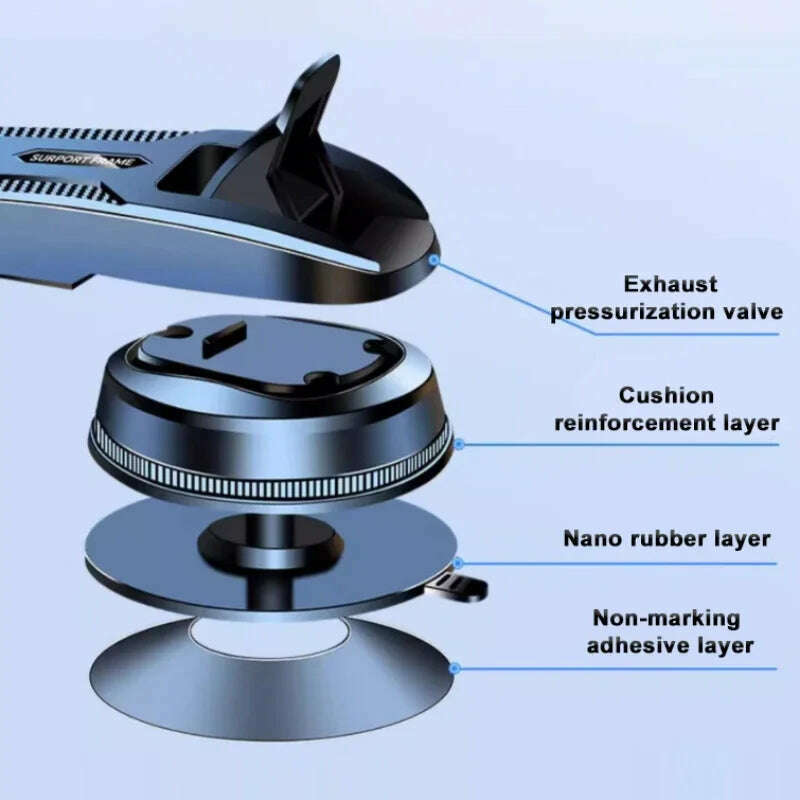 SURPORT FRAME

Exhaust pressurization valve

Cushion reinforcement layer

Nano rubber layer

Non-marking adhesive layer