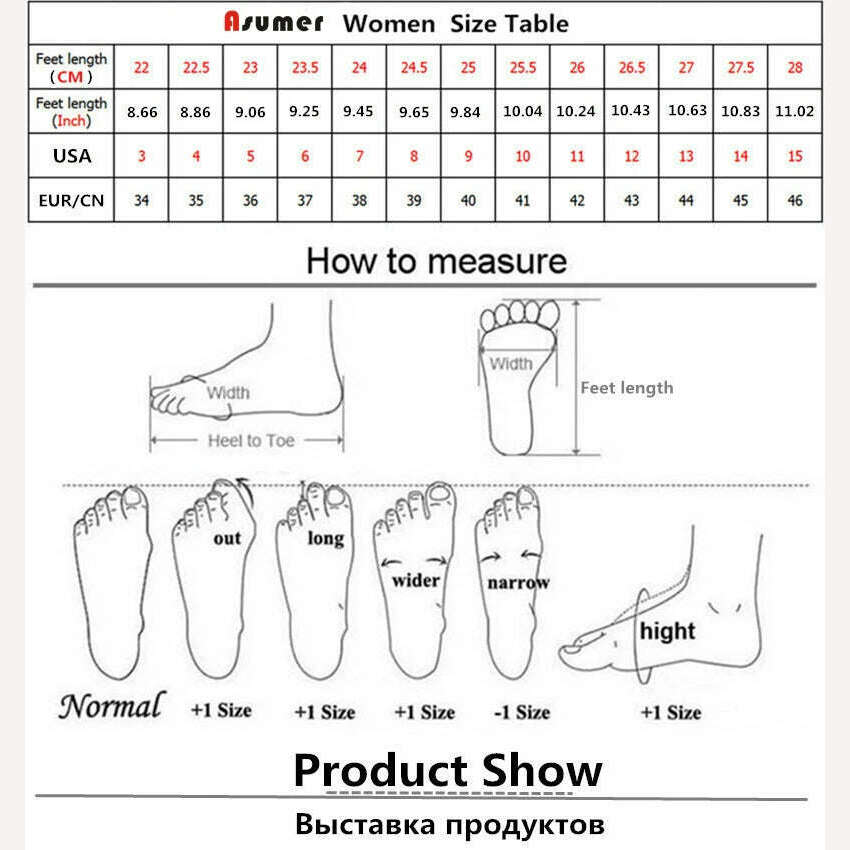 Asumer Women Size Table

| Feet length (CM) | 22 | 22.5 | 23 | 23.5 | 24 | 24.5 | 25 | 25.5 | 26 | 26.5 | 27 | 27.5 | 28 |
|---|---|---|---|---|---|---|---|---|---|---|---|---|---|
| Feet length (Inch) | 8.66 | 8.86 | 9.06 | 9.25 | 9.45 | 9.65 | 9.84 | 10.04 | 10.24 | 10.43 | 10.63 | 10.83 | 11.02 |
| USA | 3 | 4 | 5 | 6 | 7 | 8 | 9 | 10 | 11 | 12 | 13 | 14 | 15 |
| EUR/CN | 34 | 35 | 36 | 37 | 38 | 39 | 40 | 41 | 42 | 43 | 44 | 45 | 46 |

How to measure

Width
Heel to Toe
Width
Feet length

out
long
wider
narrow
hight

Normal
+1 Size
+1 Size
+1 Size
-1 Size
+1 Size

Product Show

Выставка продуктов