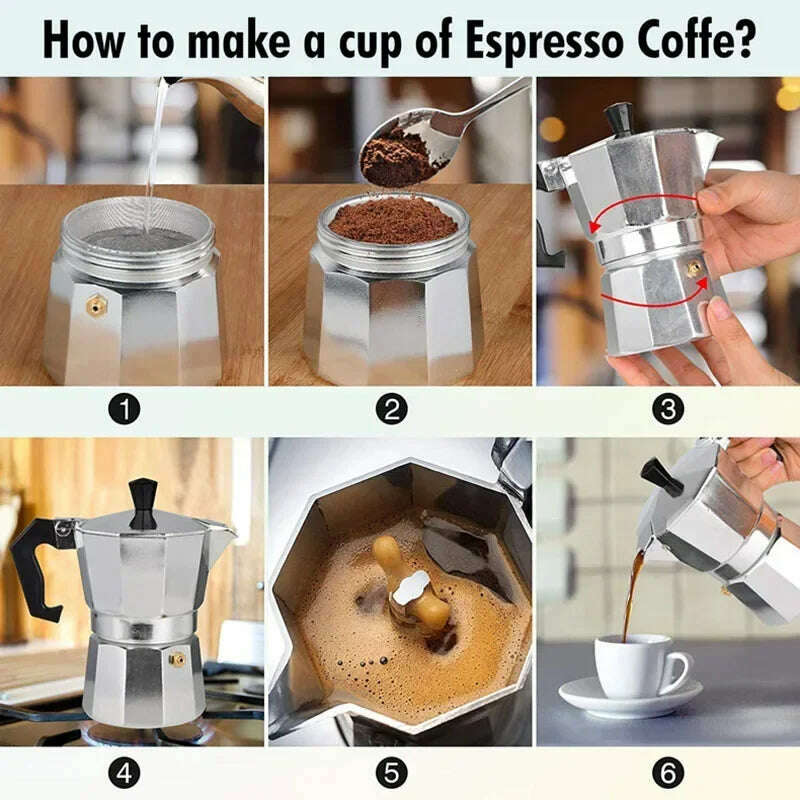 How to make a cup of Espresso Coffe?

1

2

3

4

5

6