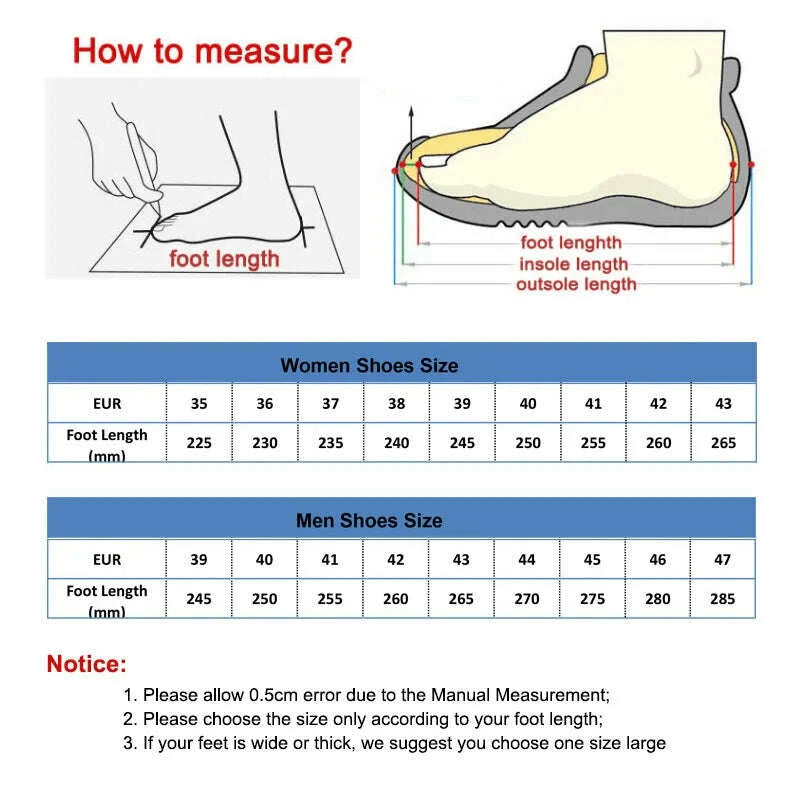 How to measure?

foot length

foot lenghth
insole length
outsole length

Women Shoes Size

| EUR | 35 | 36 | 37 | 38 | 39 | 40 | 41 | 42 | 43 |
|---|---|---|---|---|---|---|---|---|---|
| Foot Length (mm) | 225 | 230 | 235 | 240 | 245 | 250 | 255 | 260 | 265 |

Men Shoes Size

| EUR | 39 | 40 | 41 | 42 | 43 | 44 | 45 | 46 | 47 |
|---|---|---|---|---|---|---|---|---|---|
| Foot Length (mm) | 245 | 250 | 255 | 260 | 265 | 270 | 275 | 280 | 285 |

Notice:
1. Please allow 0.5cm error due to the Manual Measurement;
2. Please choose the size only according to your foot length;
3. If your feet is wide or thick, we suggest you choose one size large