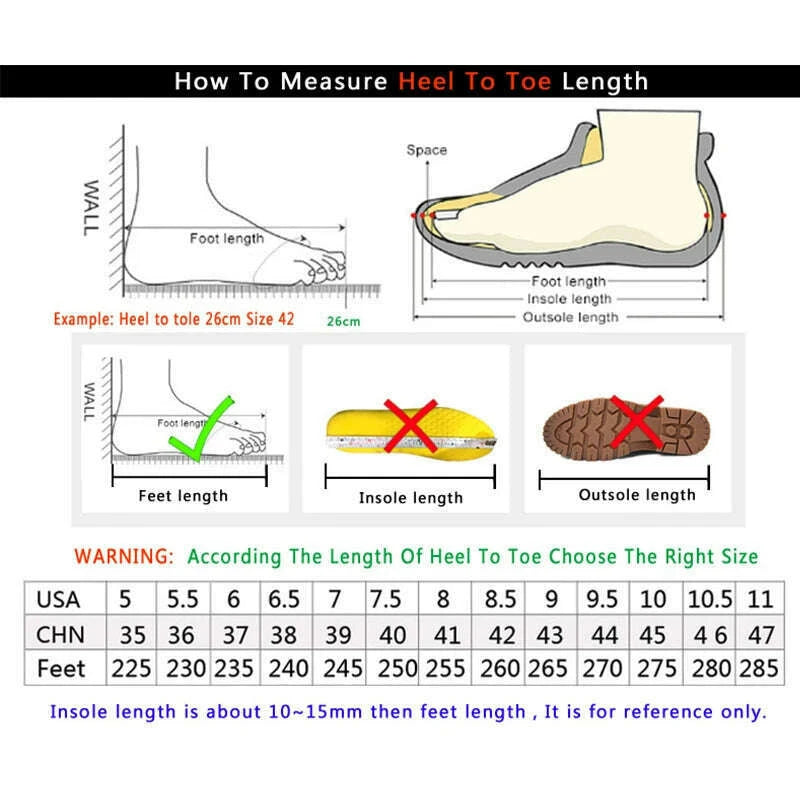 How To Measure Heel To Toe Length

WALL

Foot length

Example: Heel to tole 26cm Size 42

26cm

Space

Foot length

Insole length

Outsole length

WALL

Foot length

Feet length

Insole length

Outsole length

WARNING: According The Length Of Heel To Toe Choose The Right Size

| USA | 5 | 5.5 | 6 | 6.5 | 7 | 7.5 | 8 | 8.5 | 9 | 9.5 | 10 | 10.5 | 11 |
|---|---|---|---|---|---|---|---|---|---|---|---|---|---|
| CHN | 35 | 36 | 37 | 38 | 39 | 40 | 41 | 42 | 43 | 44 | 45 | 4 6 | 47 |
| Feet | 225 | 230 | 235 | 240 | 245 | 250 | 255 | 260 | 265 | 270 | 275 | 280 | 285 |

Insole length is about 10~15mm then feet length , It is for reference only.