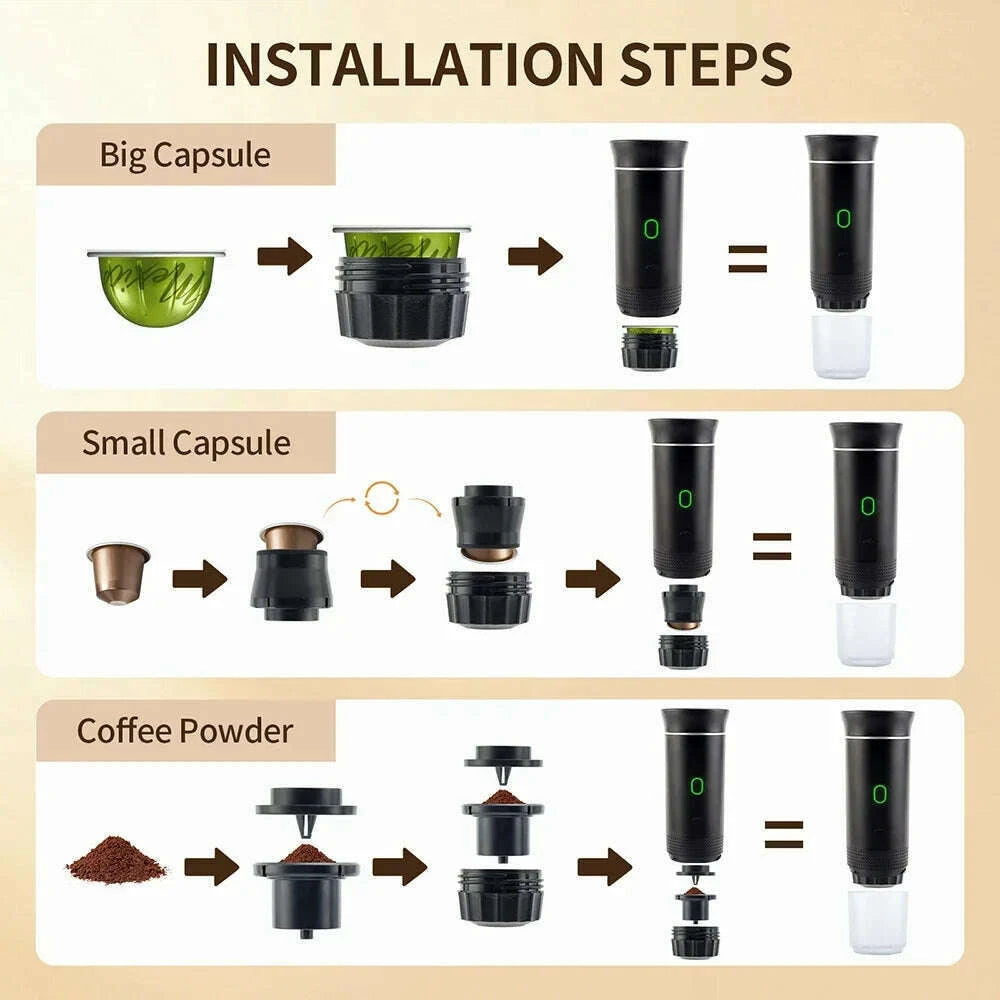 INSTALLATION STEPS

Big Capsule

Small Capsule

Coffee Powder