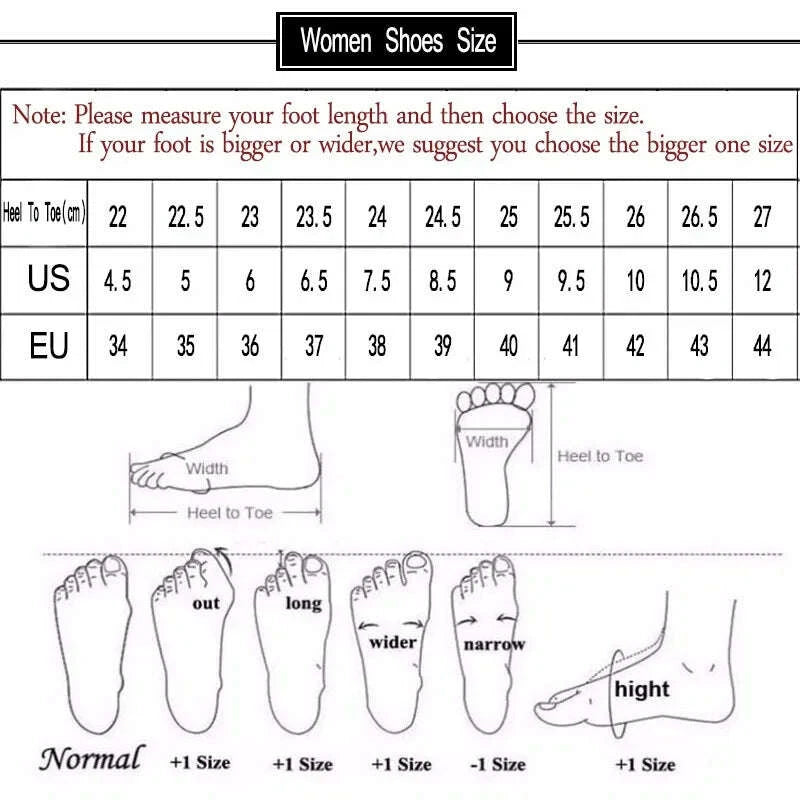 Women Shoes Size

Note: Please measure your foot length and then choose the size.
If your foot is bigger or wider,we suggest you choose the bigger one size

| Heel To Toe(cm) | 22 | 22.5 | 23 | 23.5 | 24 | 24.5 | 25 | 25.5 | 26 | 26.5 | 27 |
|---|---|---|---|---|---|---|---|---|---|---|---|
| US | 4.5 | 5 | 6 | 6.5 | 7.5 | 8.5 | 9 | 9.5 | 10 | 10.5 | 12 |
| EU | 34 | 35 | 36 | 37 | 38 | 39 | 40 | 41 | 42 | 43 | 44 |

Width
Heel to Toe
Width
Heel to Toe

out
long
wider
narrow
hight

Normal
+1 Size
+1 Size
+1 Size
-1 Size
+1 Size