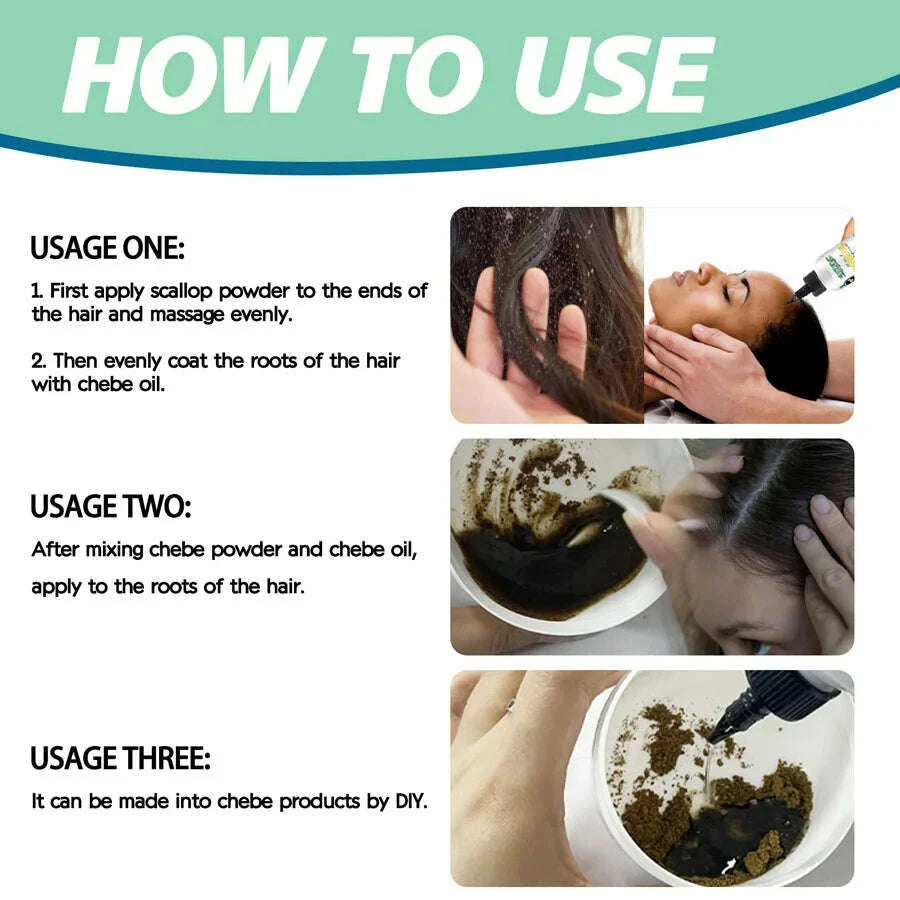 HOW TO USE

USAGE ONE:

1. First apply scallop powder to the ends of the hair and massage evenly.

2. Then evenly coat the roots of the hair with chebe oil.

USAGE TWO:

After mixing chebe powder and chebe oil, apply to the roots of the hair.

USAGE THREE:

It can be made into chebe products by DIY.