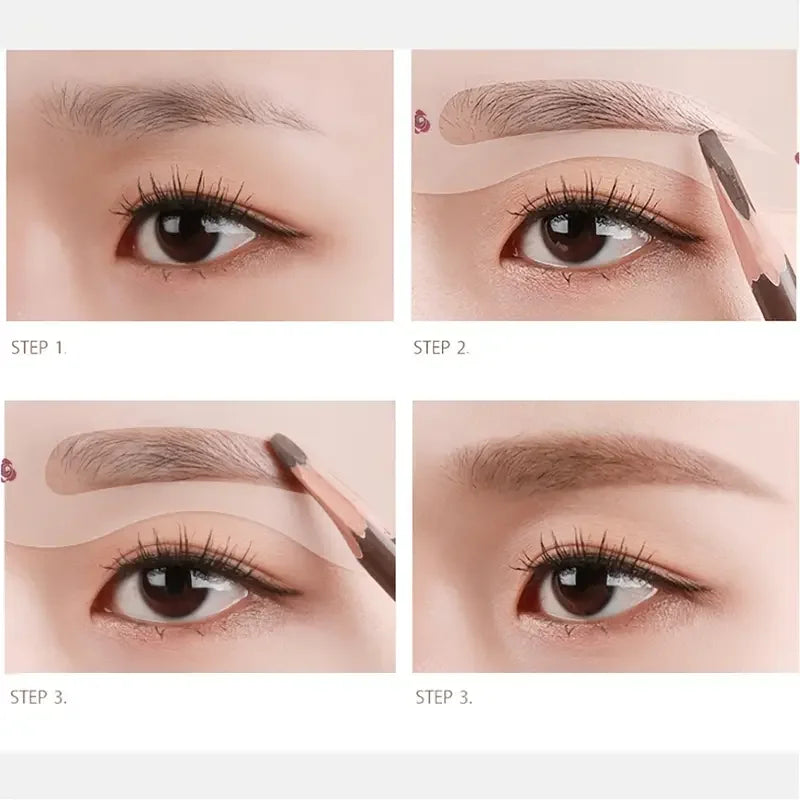 STEP 1.

STEP 2.

STEP 3.

STEP 3.