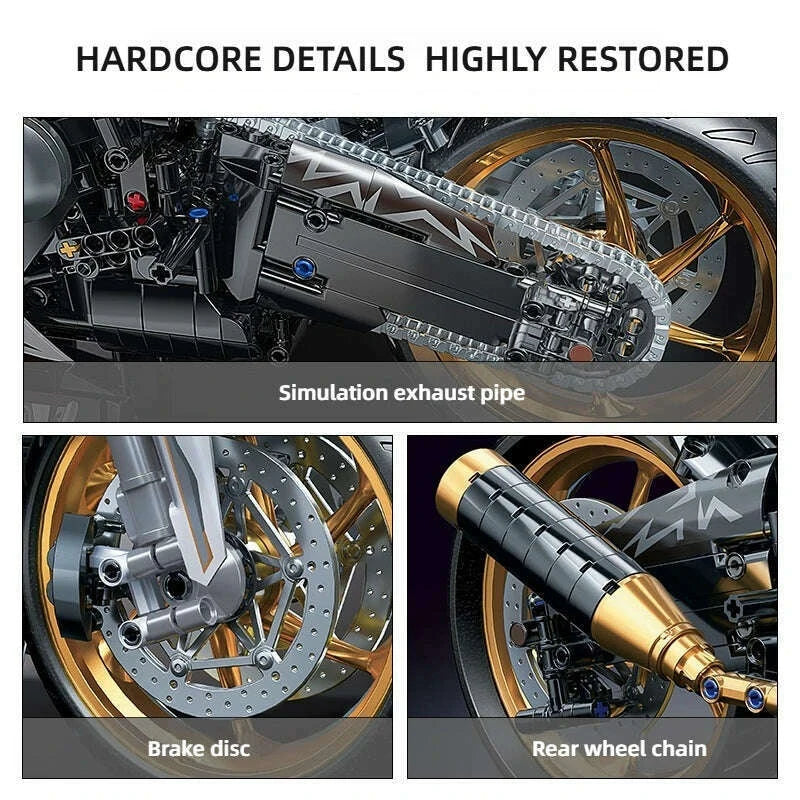 HARDCORE DETAILS HIGHLY RESTORED

Simulation exhaust pipe

Brake disc

Rear wheel chain