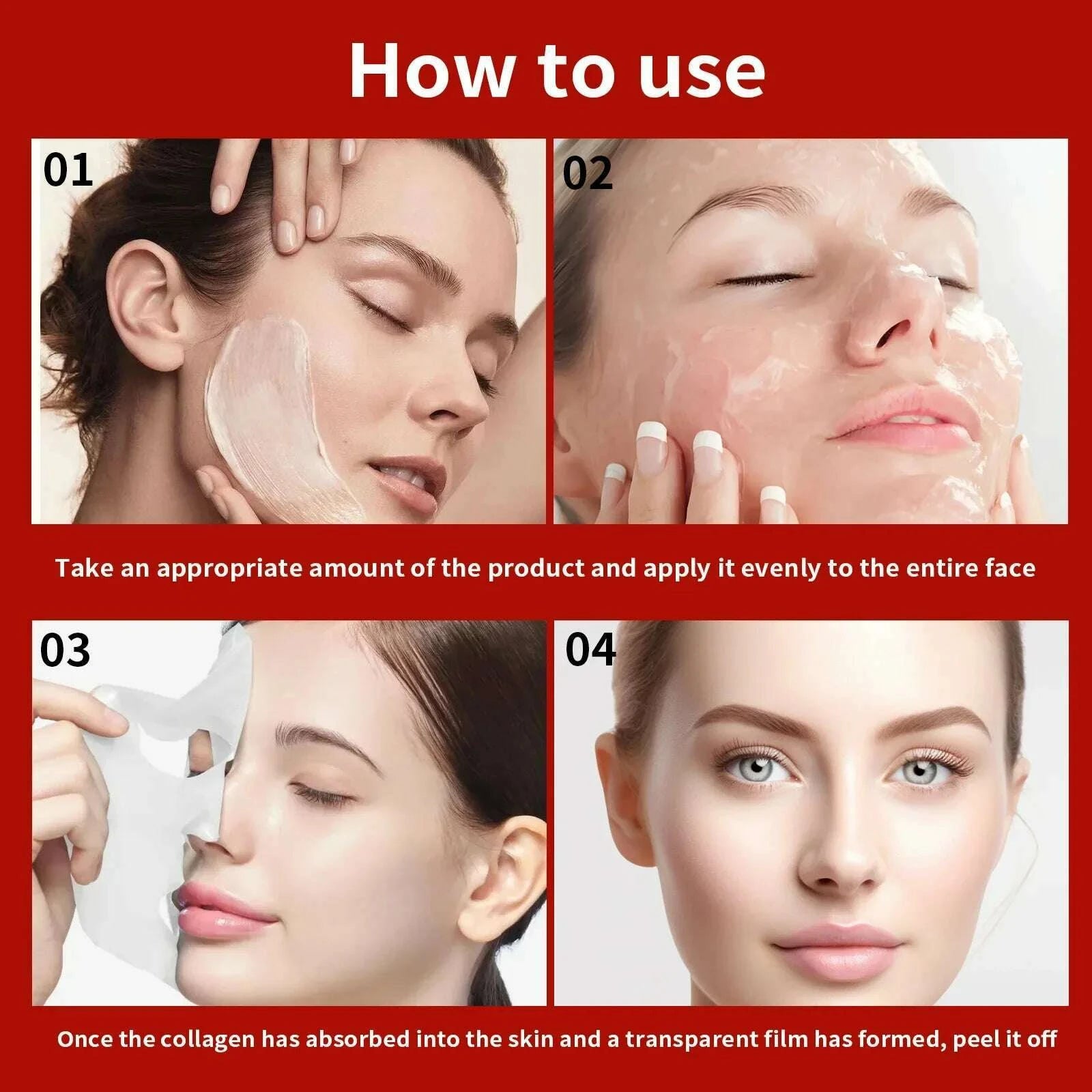 How to use

01

02

Take an appropriate amount of the product and apply it evenly to the entire face

03

04

Once the collagen has absorbed into the skin and a transparent film has formed, peel it off