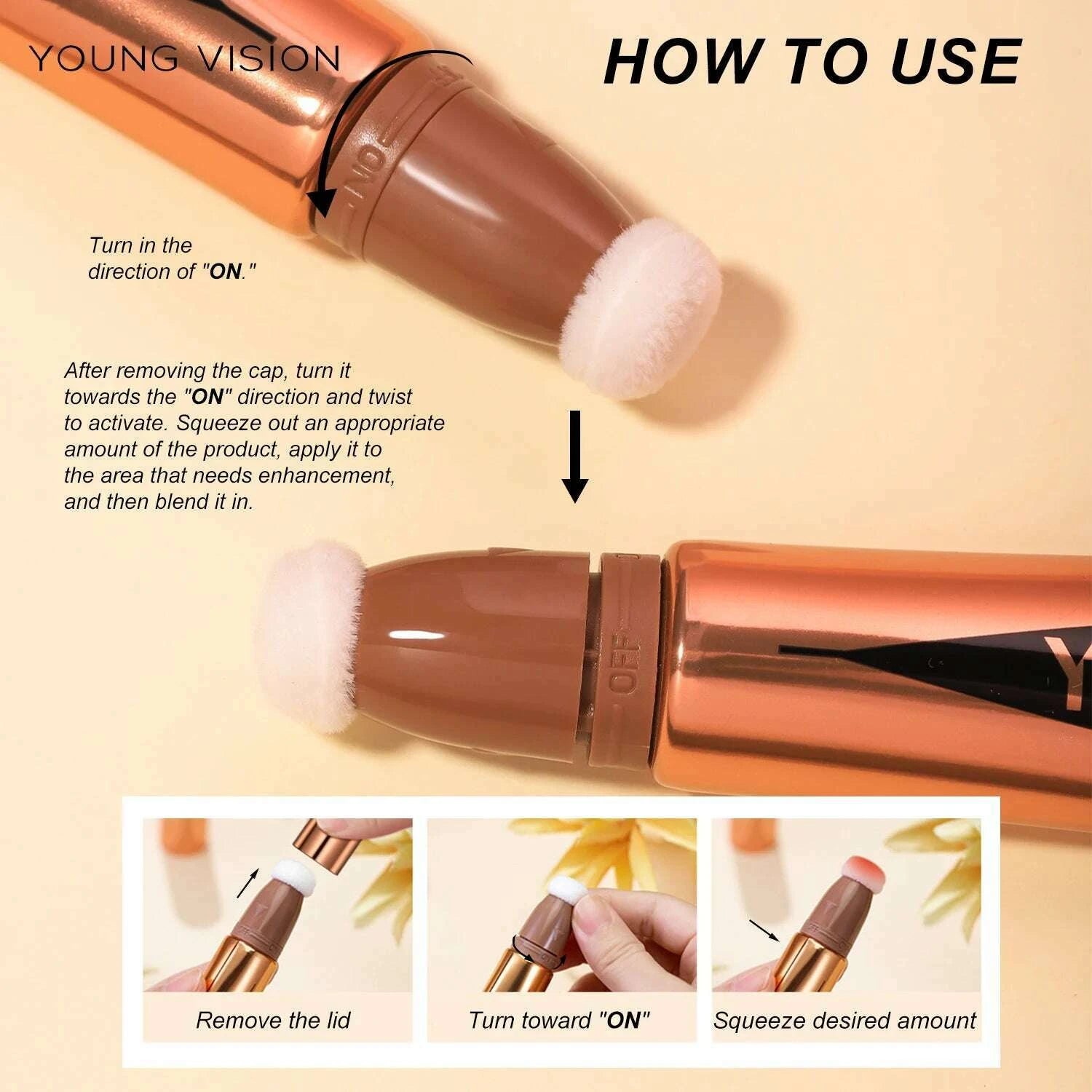 YOUNG VISION

HOW TO USE

ON

Turn in the direction of "ON."

After removing the cap, turn it towards the "ON" direction and twist to activate. Squeeze out an appropriate amount of the product, apply it to the area that needs enhancement, and then blend it in.

OFF

Remove the lid

Turn toward "ON"

Squeeze desired amount